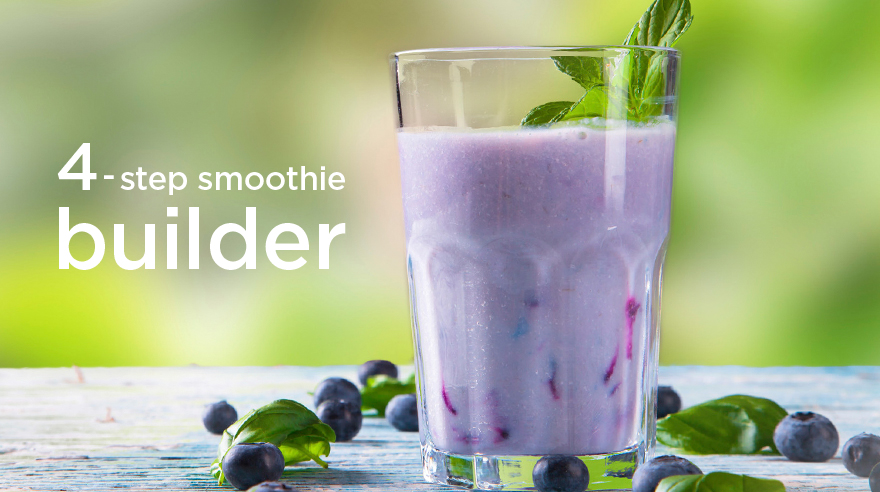 4-step smoothie builder