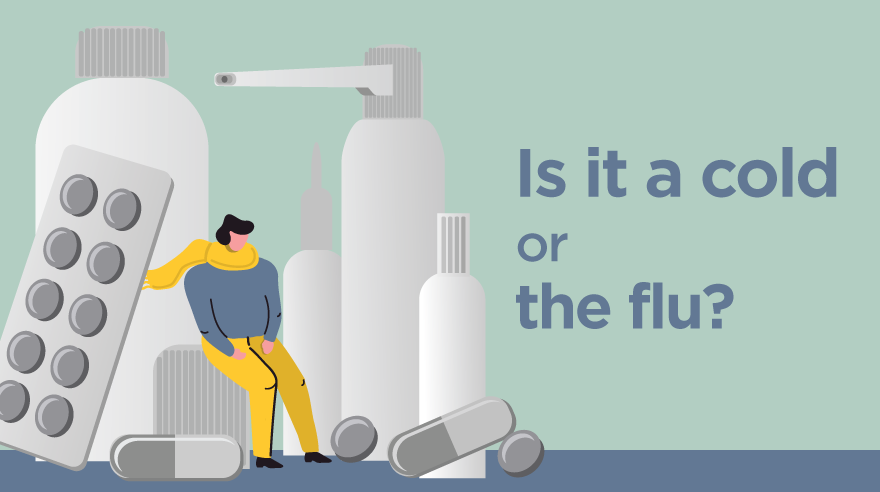 Is it a cold
or
the flu?