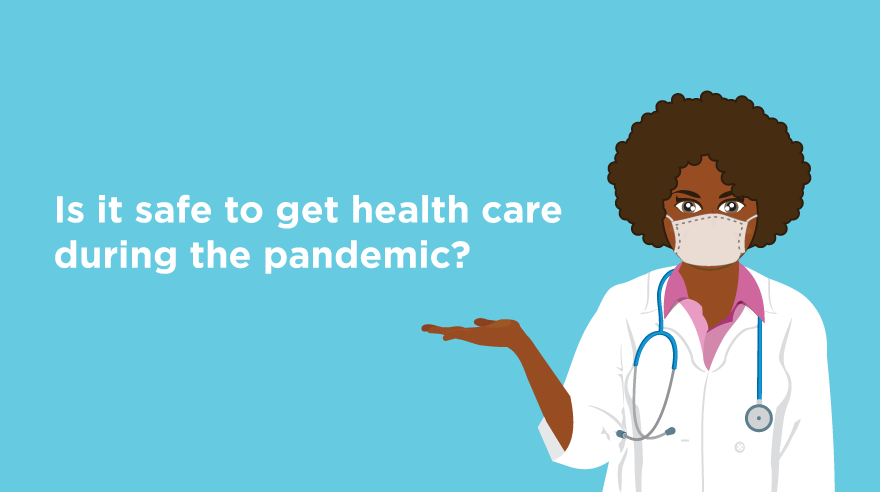 Is it safe to get health care during the pandemic?