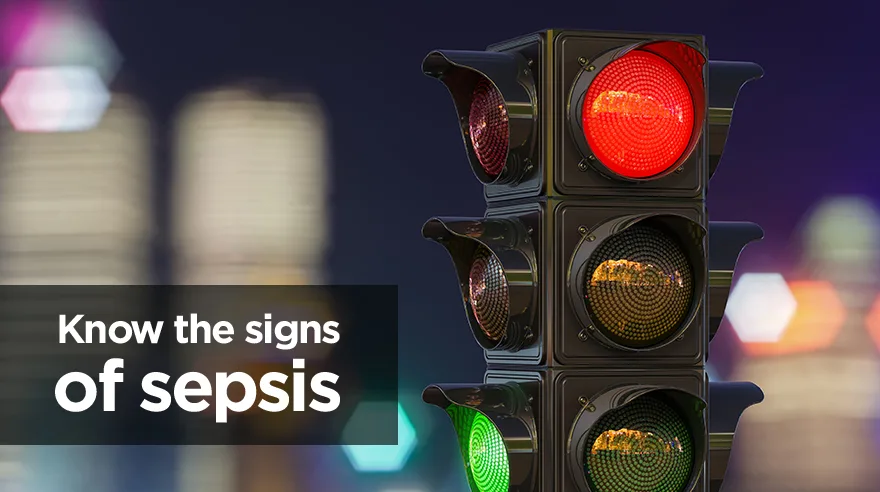 Know the signs
of sepsis