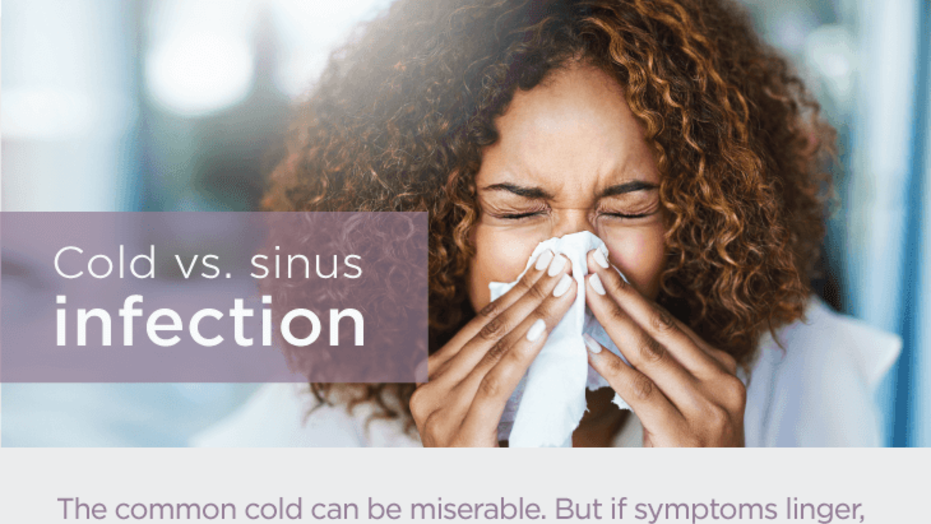 Cold vs. sinus
infection

The common cold can be miserable. But if symptoms linger,