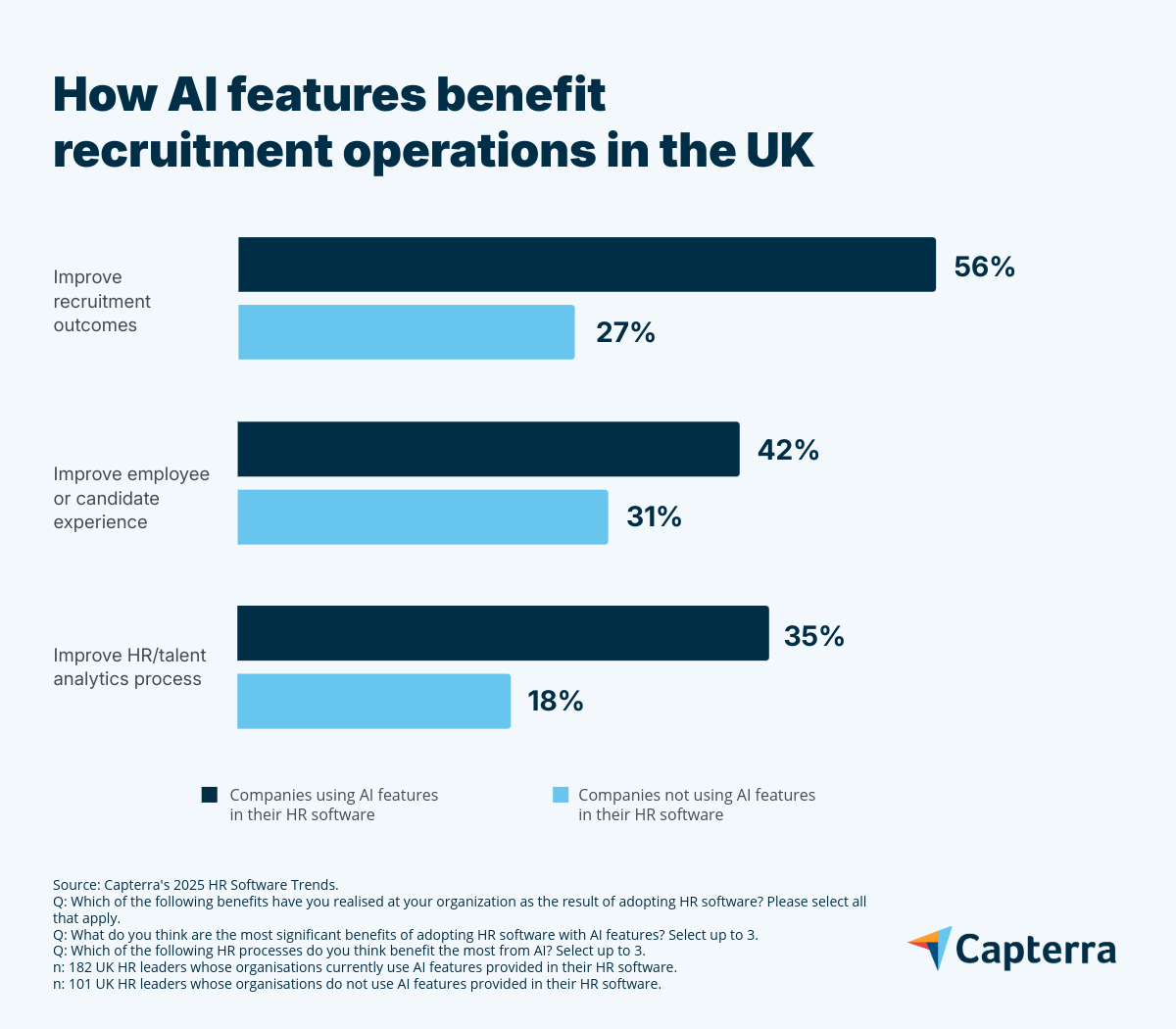 How AI features benefit recruitment operations in the UK

Improve recruitment outcomes

56%

27%

Improve employee or candidate experience

42%

31%

Improve HR/talent analytics process

35%

18%

Companies using AI features in their HR software

Companies not using AI features in their HR software

Source: Capterra's 2025 HR Software Trends.
Q: Which of the following benefits have you realised at your organization as the result of adopting HR software? Please select all that apply.
Q: What do you think are the most significant benefits of adopting HR software with AI features? Select up to 3.
Q: Which of the following HR processes do you think benefit the most from AI? Select up to 3.
n: 182 UK HR leaders whose organisations currently use AI features provided in their HR software.
n: 101 UK HR leaders whose organisations do not use AI features provided in their HR software.

Capterra