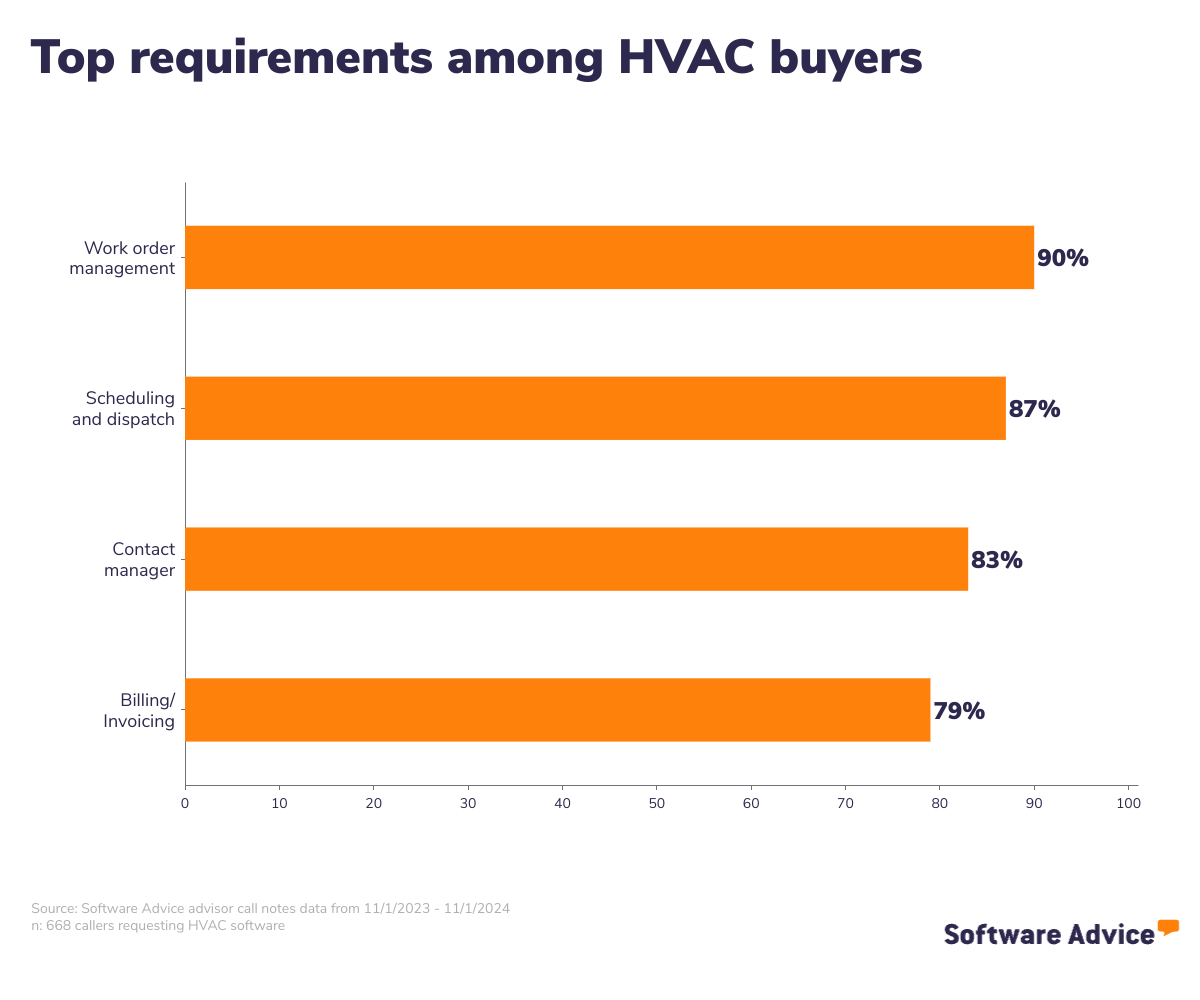 Top requirements among HVAC buyers

Work order management
90%

Scheduling and dispatch
87%

Contact manager
83%

Billing/ Invoicing
79%

0 10 20 30 40 50 60 70 80 90 100

Source: Software Advice advisor call notes data from 11/1/2023 - 11/1/2024
n: 668 callers requesting HVAC software

Software Advice