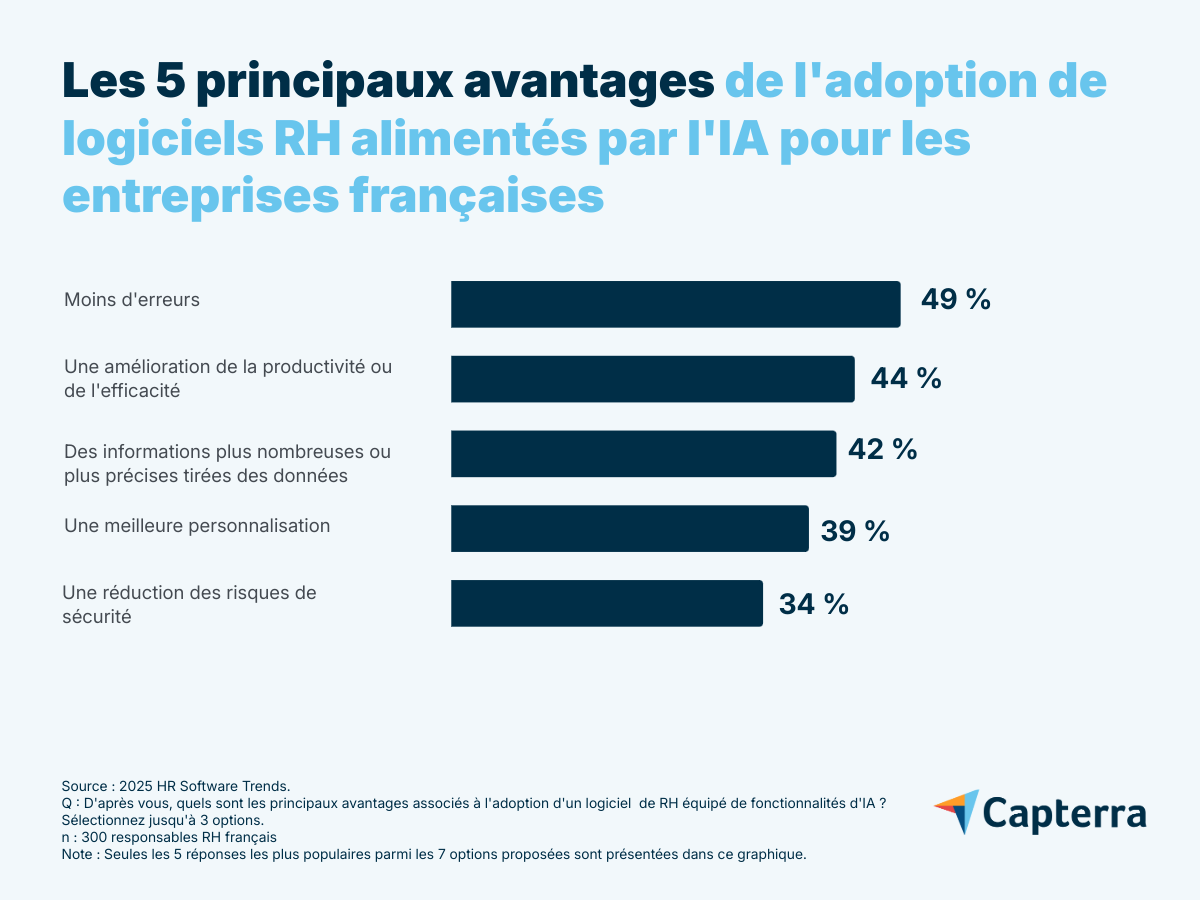 Les 5 principaux avantages de l'adoption de logiciels RH alimentés par l'IA pour les entreprises françaises

Moins d'erreurs 49 %

Une amélioration de la productivité ou de l'efficacité 44 %

Des informations plus nombreuses ou plus précises tirées des données 42 %

Une meilleure personnalisation 39 %

Une réduction des risques de sécurité 34 %

Source : 2025 HR Software Trends.
Q : D'après vous, quels sont les principaux avantages associés à l'adoption d'un logiciel de RH équipé de fonctionnalités d'IA ? Sélectionnez jusqu'à 3 options.
n : 300 responsables RH français
Note : Seules les 5 réponses les plus populaires parmi les 7 options proposées sont présentées dans ce graphique.

Capterra