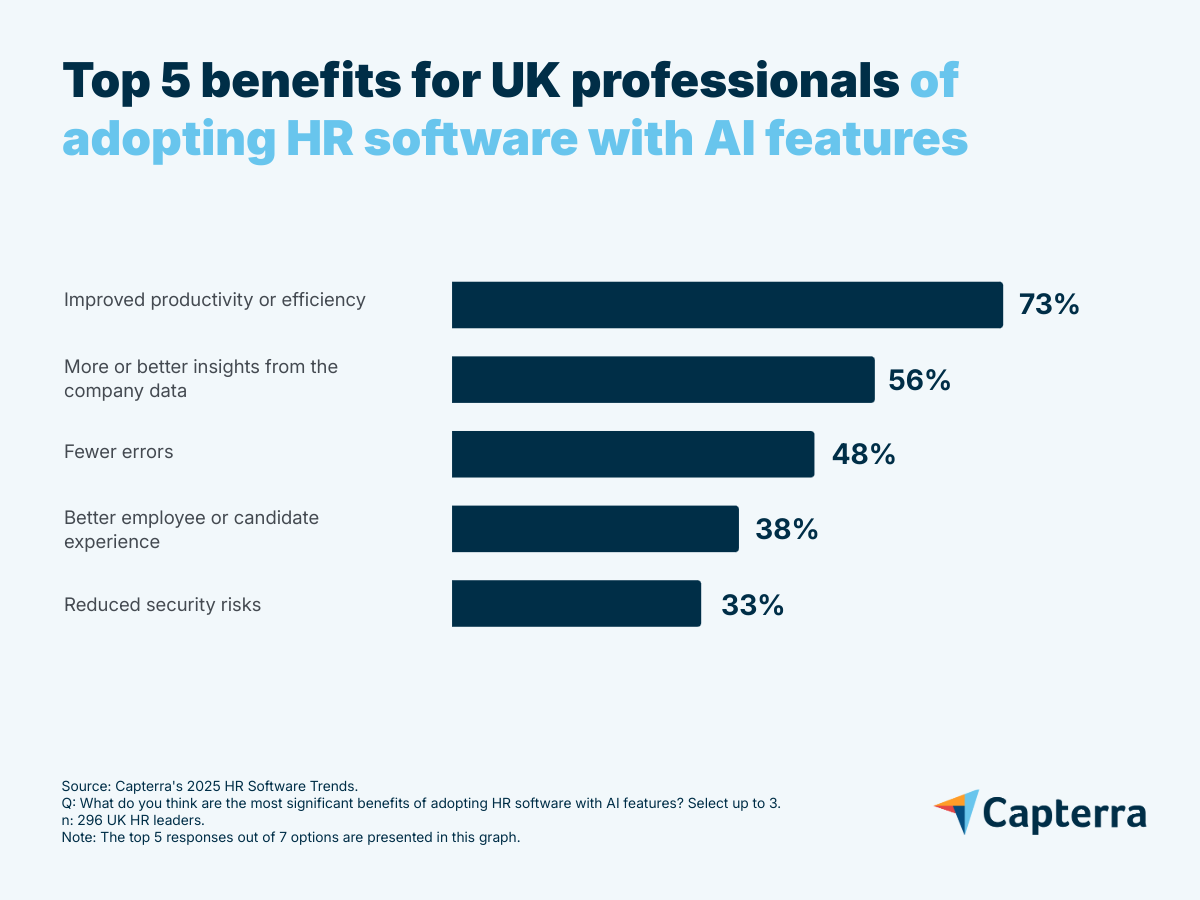 Top 5 benefits for UK professionals of adopting HR software with AI features

Improved productivity or efficiency 73%

More or better insights from the company data 56%

Fewer errors 48%

Better employee or candidate experience 38%

Reduced security risks 33%

Source: Capterra's 2025 HR Software Trends.
Q: What do you think are the most significant benefits of adopting HR software with AI features? Select up to 3.
n: 296 UK HR leaders.
Note: The top 5 responses out of 7 options are presented in this graph.

Capterra