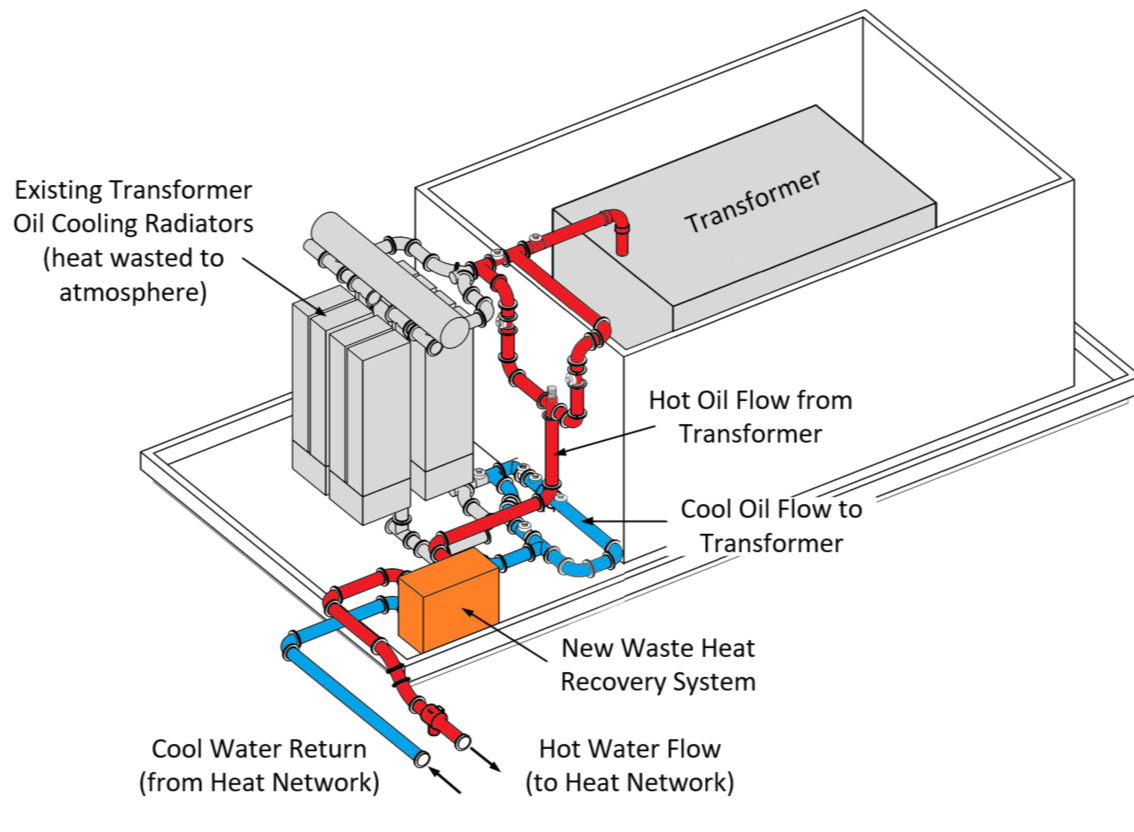 Existing Transformer Oil Cooling Radiators (heat wasted to atmosphere)

Transformer

Hot Oil Flow from Transformer

Cool Oil Flow to Transformer

New Waste Heat Recovery System

Cool Water Return (from Heat Network)

Hot Water Flow (to Heat Network)