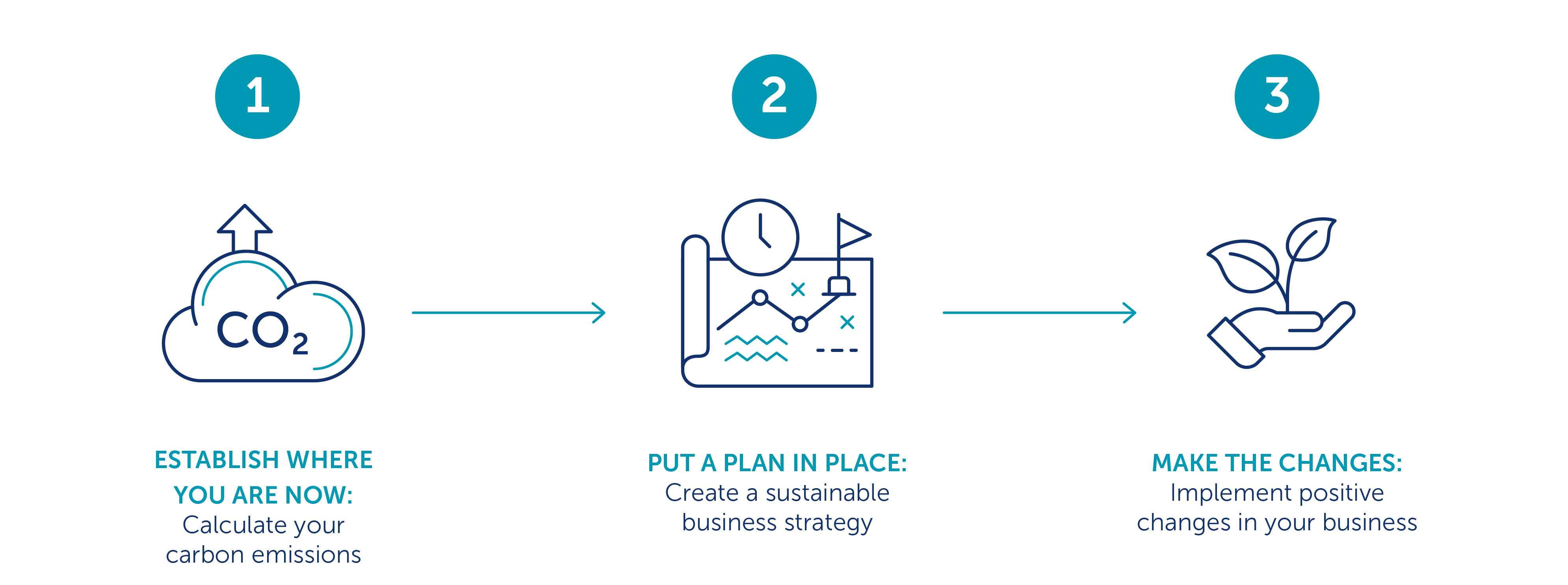 1

$CO_2$

ESTABLISH WHERE YOU ARE NOW:
Calculate your carbon emissions

2

PUT A PLAN IN PLACE:
Create a sustainable business strategy

3

MAKE THE CHANGES:
Implement positive changes in your business