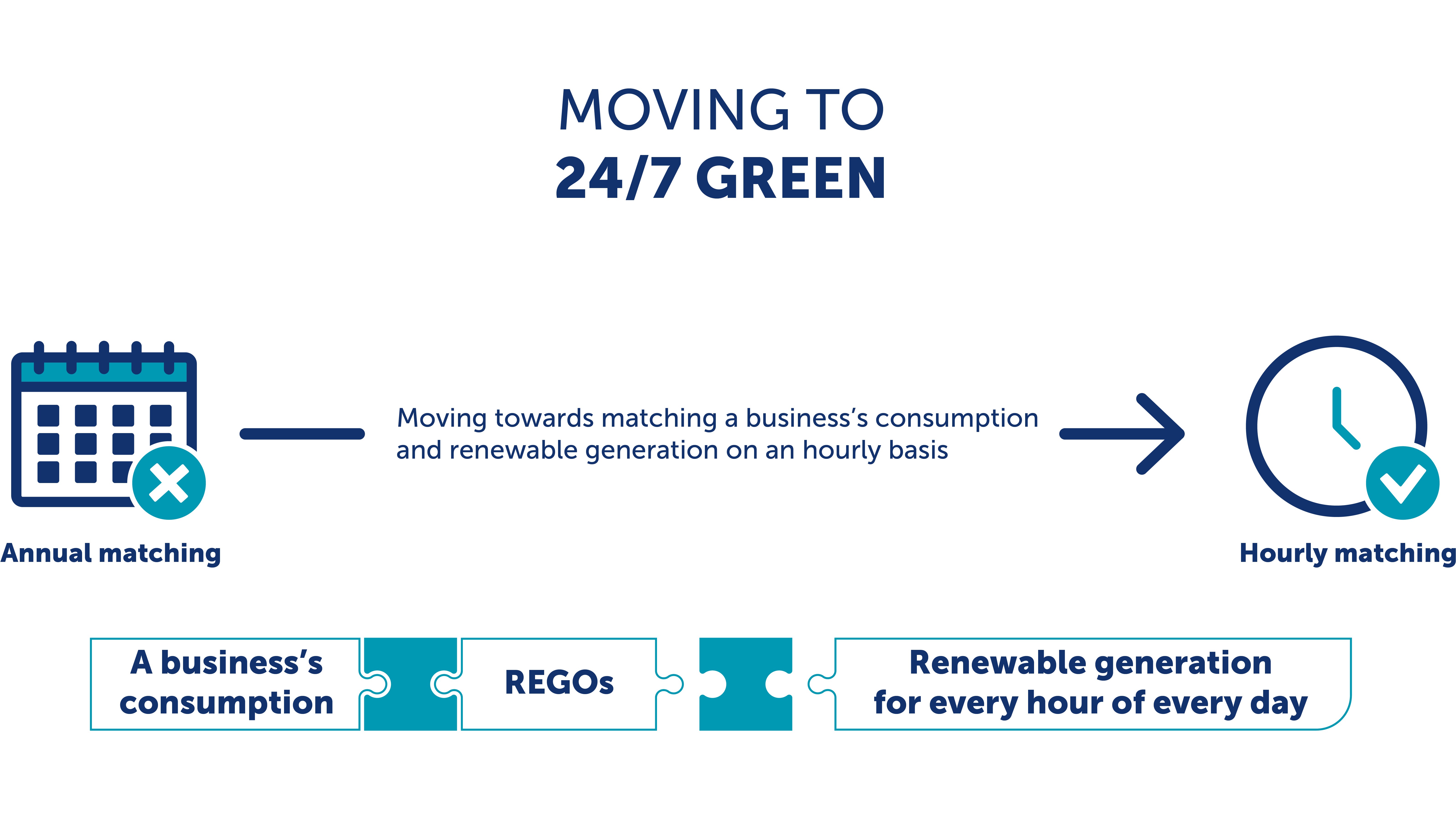 MOVING TO
24/7 GREEN

Annual matching

Moving towards matching a business's consumption and renewable generation on an hourly basis

Hourly matching

A business's consumption

REGOs

Renewable generation for every hour of every day