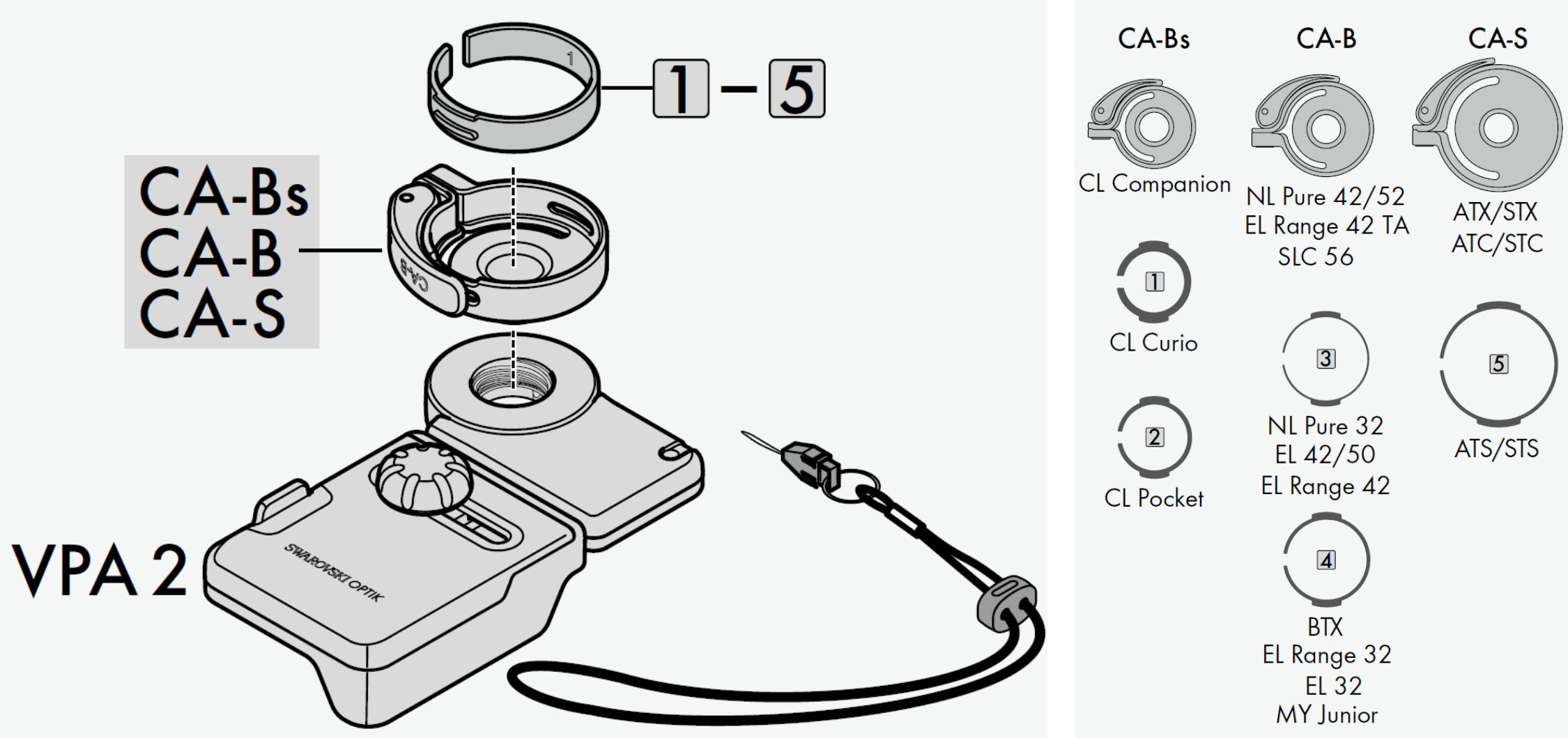 1

1 – 5

CA-Bs
CA-B
CA-S

CA-B

SWAROVSKI OPTIK

VPA 2

CA-Bs

CL Companion

1

CL Curio

2

CL Pocket

CA-B

NL Pure 42/52
EL Range 42 TA
SLC 56

3

NL Pure 32
EL 42/50
EL Range 42

4

BTX
EL Range 32
EL 32
MY Junior

CA-S

ATX/STX
ATC/STC

5

ATS/STS