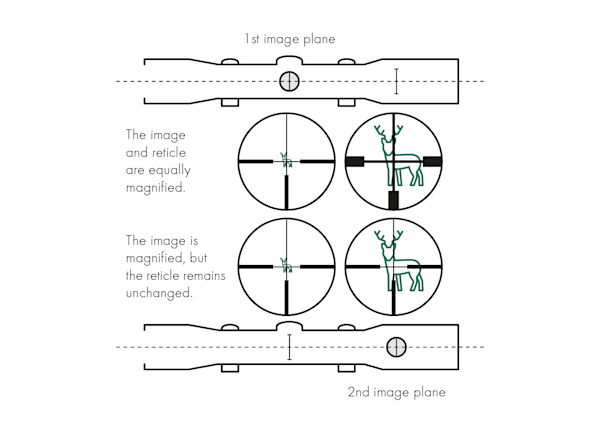 1st image plane

The image and reticle are equally magnified.

The image is magnified, but the reticle remains unchanged.

2nd image plane