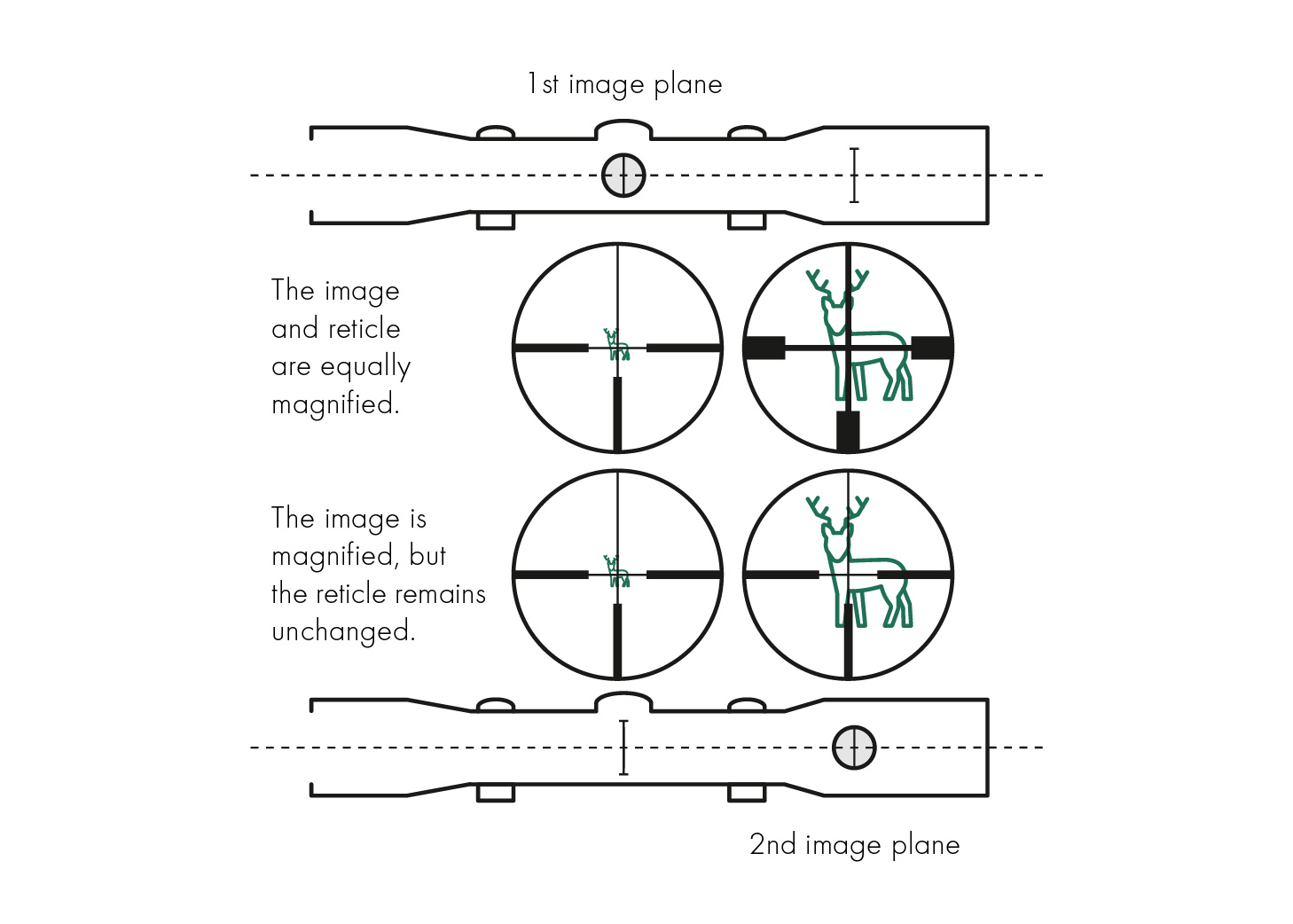 1st image plane

The image and reticle are equally magnified.

The image is magnified, but the reticle remains unchanged.

2nd image plane