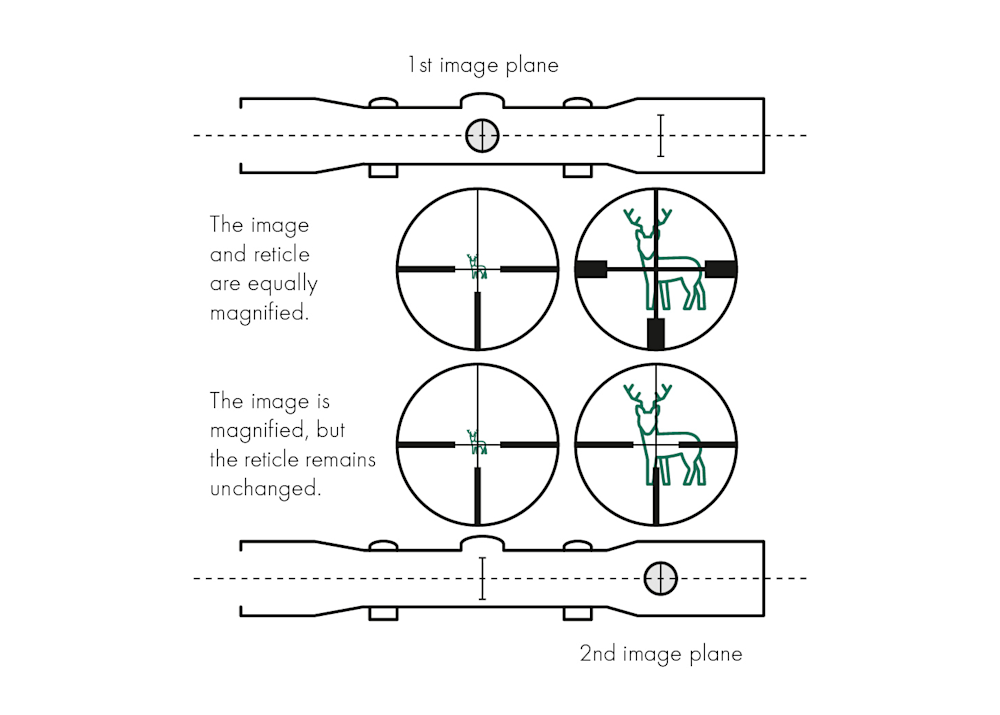 1st image plane

The image and reticle are equally magnified.

The image is magnified, but the reticle remains unchanged.

2nd image plane