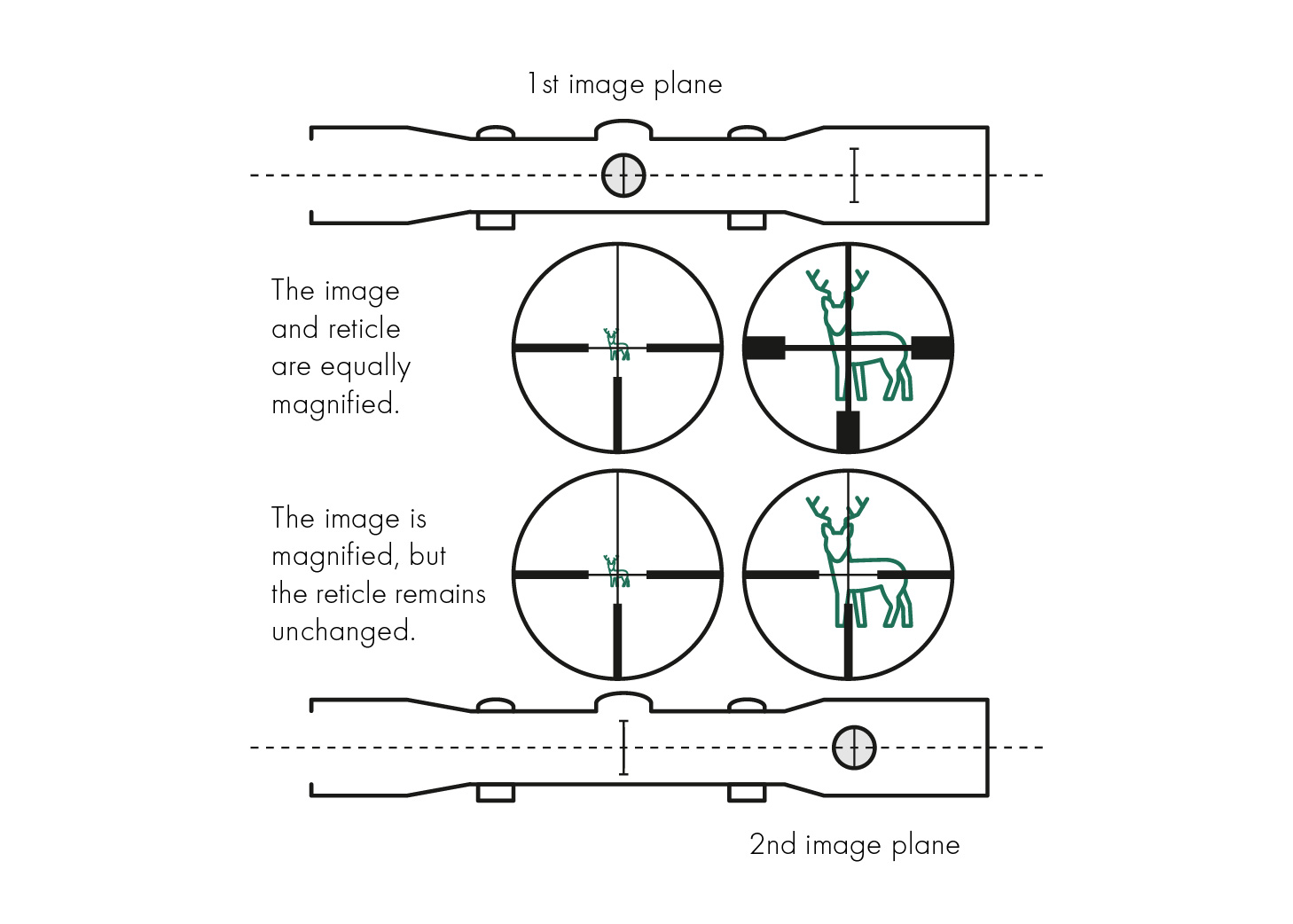 1st image plane

The image and reticle are equally magnified.

The image is magnified, but the reticle remains unchanged.

2nd image plane