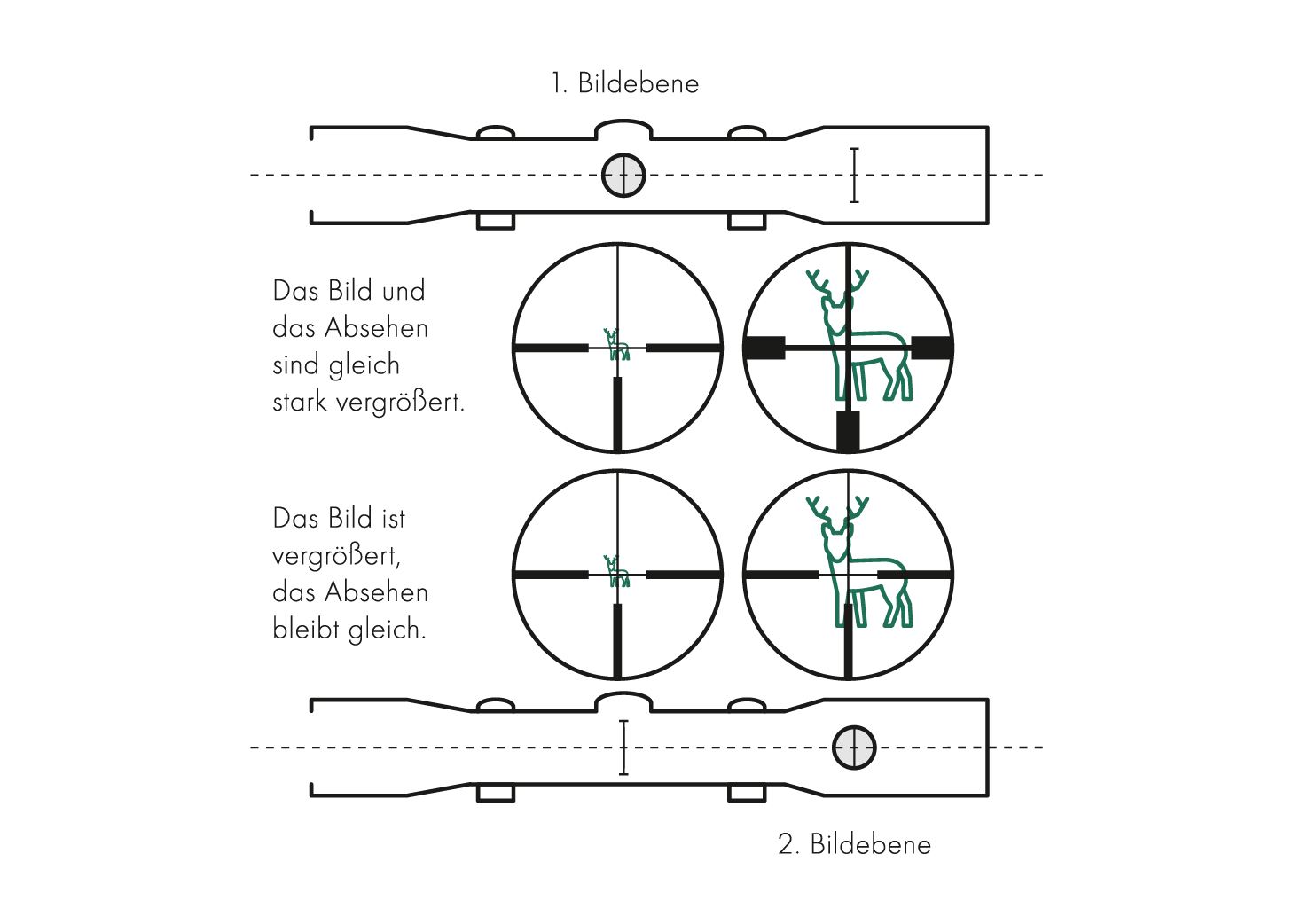 1. Bildebene

Das Bild und das Absehen sind gleich stark vergrößert.

Das Bild ist vergrößert, das Absehen bleibt gleich.

2. Bildebene