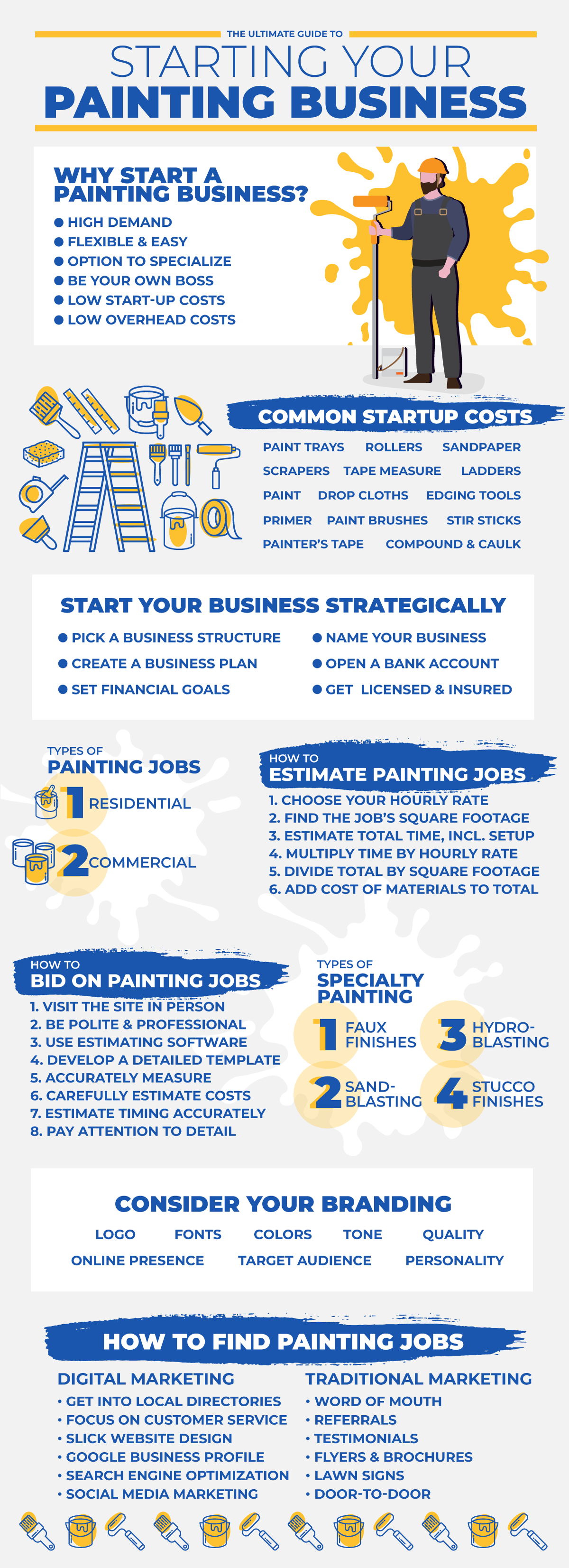 THE ULTIMATE GUIDE TO
STARTING YOUR
PAINTING BUSINESS

WHY START A PAINTING BUSINESS?
● HIGH DEMAND
● FLEXIBLE & EASY
● OPTION TO SPECIALIZE
● BE YOUR OWN BOSS
● LOW START-UP COSTS
● LOW OVERHEAD COSTS

COMMON STARTUP COSTS
PAINT TRAYS
ROLLERS
SANDPAPER
SCRAPERS
TAPE MEASURE
LADDERS
PAINT
DROP CLOTHS
EDGING TOOLS
PRIMER
PAINT BRUSHES
STIR STICKS
PAINTER'S TAPE
COMPOUND & CAULK

START YOUR BUSINESS STRATEGICALLY
● PICK A BUSINESS STRUCTURE
● CREATE A BUSINESS PLAN
● SET FINANCIAL GOALS
● NAME YOUR BUSINESS
● OPEN A BANK ACCOUNT
● GET LICENSED & INSURED

TYPES OF
PAINTING JOBS
1 RESIDENTIAL
2 COMMERCIAL

HOW TO
ESTIMATE PAINTING JOBS
1. CHOOSE YOUR HOURLY RATE
2. FIND THE JOB'S SQUARE FOOTAGE
3. ESTIMATE TOTAL TIME, INCL. SETUP
4. MULTIPLY TIME BY HOURLY RATE
5. DIVIDE TOTAL BY SQUARE FOOTAGE
6. ADD COST OF MATERIALS TO TOTAL

HOW TO
BID ON PAINTING JOBS
1. VISIT THE SITE IN PERSON
2. BE POLITE & PROFESSIONAL
3. USE ESTIMATING SOFTWARE
4. DEVELOP A DETAILED TEMPLATE
5. ACCURATELY MEASURE
6. CAREFULLY ESTIMATE COSTS
7. ESTIMATE TIMING ACCURATELY
8. PAY ATTENTION TO DETAIL

TYPES OF
SPECIALTY PAINTING
1 FAUX FINISHES
2 SAND-BLASTING
3 HYDRO-BLASTING
4 STUCCO FINISHES

CONSIDER YOUR BRANDING
LOGO
FONTS
COLORS
TONE
QUALITY
ONLINE PRESENCE
TARGET AUDIENCE
PERSONALITY

HOW TO FIND PAINTING JOBS
DIGITAL MARKETING
• GET INTO LOCAL DIRECTORIES
• FOCUS ON CUSTOMER SERVICE
• SLICK WEBSITE DESIGN
• GOOGLE BUSINESS PROFILE
• SEARCH ENGINE OPTIMIZATION
• SOCIAL MEDIA MARKETING

TRADITIONAL MARKETING
• WORD OF MOUTH
• REFERRALS
• TESTIMONIALS
• FLYERS & BROCHURES
• LAWN SIGNS
• DOOR-TO-DOOR