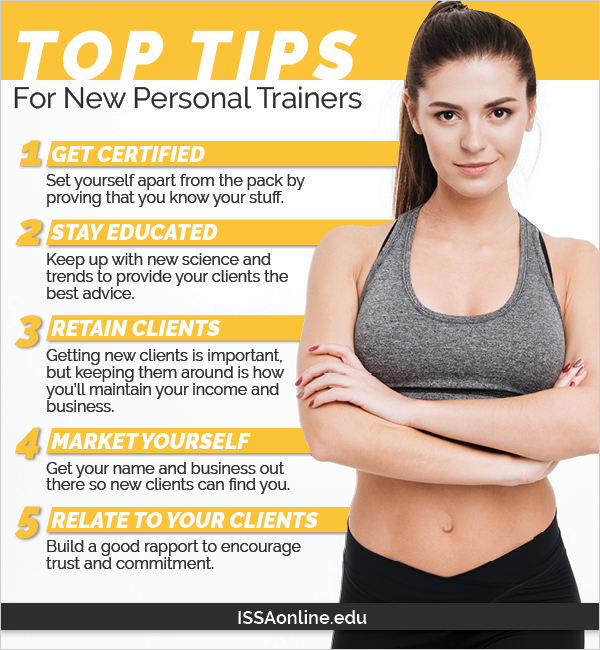 TOP TIPS
For New Personal Trainers

1 GET CERTIFIED
Set yourself apart from the pack by proving that you know your stuff.

2 STAY EDUCATED
Keep up with new science and trends to provide your clients the best advice.

3 RETAIN CLIENTS
Getting new clients is important, but keeping them around is how you'll maintain your income and business.

4 MARKET YOURSELF
Get your name and business out there so new clients can find you.

5 RELATE TO YOUR CLIENTS
Build a good rapport to encourage trust and commitment.

ISSAonline.edu