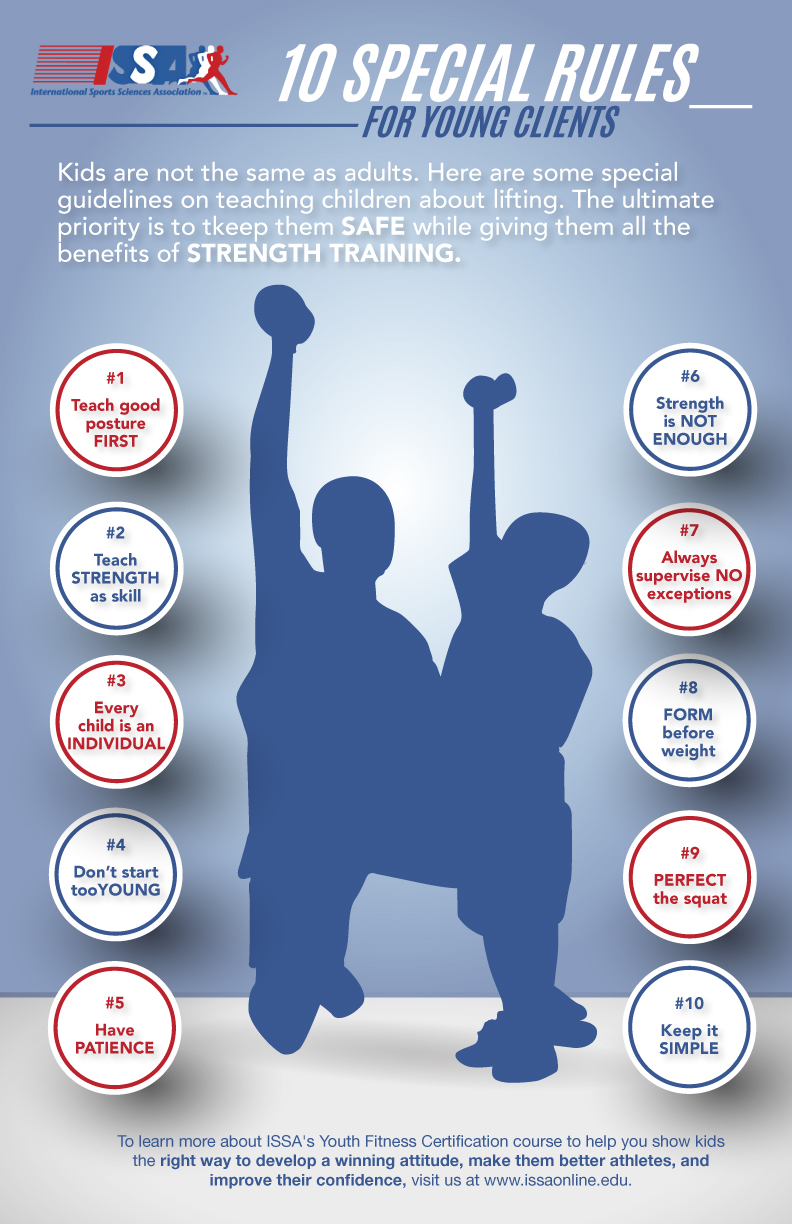 ISSA
International Sports Sciences Association

10 SPECIAL RULES
FOR YOUNG CLIENTS

Kids are not the same as adults. Here are some special guidelines on teaching children about lifting. The ultimate priority is to tkeep them SAFE while giving them all the benefits of STRENGTH TRAINING.

#1
Teach good posture FIRST

#2
Teach STRENGTH as skill

#3
Every child is an INDIVIDUAL

#4
Don't start tooYOUNG

#5
Have PATIENCE

#6
Strength is NOT ENOUGH

#7
Always supervise NO exceptions

#8
FORM before weight

#9
PERFECT the squat

#10
Keep it SIMPLE

To learn more about ISSA's Youth Fitness Certification course to help you show kids the right way to develop a winning attitude, make them better athletes, and improve their confidence, visit us at www.issaonline.edu.