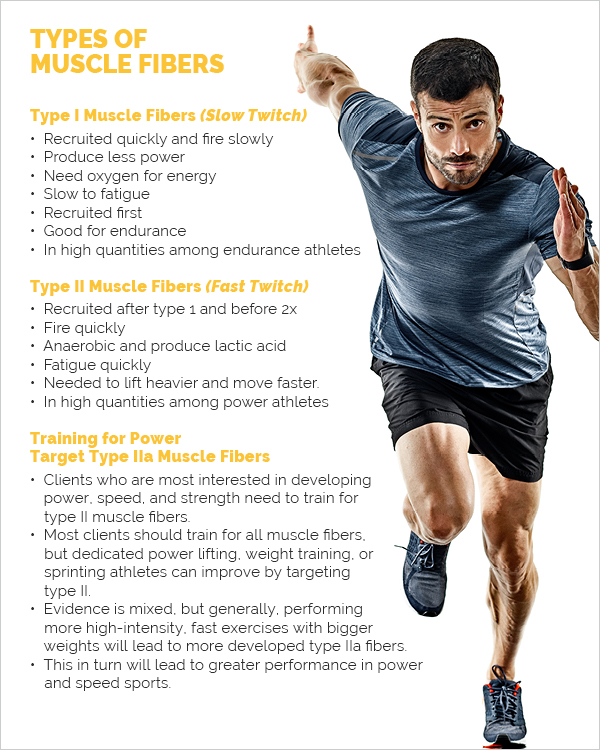 TYPES OF MUSCLE FIBERS

Type I Muscle Fibers (Slow Twitch)
• Recruited quickly and fire slowly
• Produce less power
• Need oxygen for energy
• Slow to fatigue
• Recruited first
• Good for endurance
• In high quantities among endurance athletes

Type II Muscle Fibers (Fast Twitch)
• Recruited after type 1 and before 2x
• Fire quickly
• Anaerobic and produce lactic acid
• Fatigue quickly
• Needed to lift heavier and move faster.
• In high quantities among power athletes

Training for Power
Target Type IIa Muscle Fibers
• Clients who are most interested in developing power, speed, and strength need to train for type II muscle fibers.
• Most clients should train for all muscle fibers, but dedicated power lifting, weight training, or sprinting athletes can improve by targeting type II.
• Evidence is mixed, but generally, performing more high-intensity, fast exercises with bigger weights will lead to more developed type IIa fibers.
• This in turn will lead to greater performance in power and speed sports.