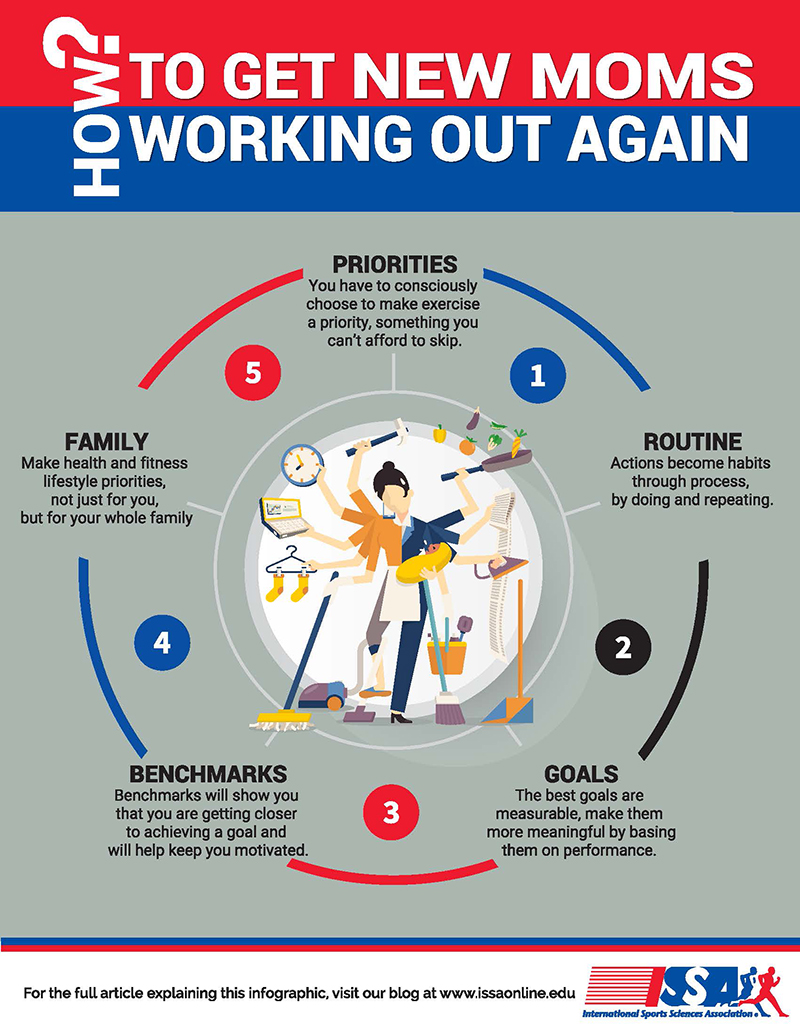 HOW? TO GET NEW MOMS WORKING OUT AGAIN

PRIORITIES
You have to consciously choose to make exercise a priority, something you can't afford to skip.

1

ROUTINE
Actions become habits through process, by doing and repeating.

2

GOALS
The best goals are measurable, make them more meaningful by basing them on performance.

3

BENCHMARKS
Benchmarks will show you that you are getting closer to achieving a goal and will help keep you motivated.

4

FAMILY
Make health and fitness lifestyle priorities, not just for you, but for your whole family

5

For the full article explaining this infographic, visit our blog at www.issaonline.edu

ISSA
International Sports Sciences Association