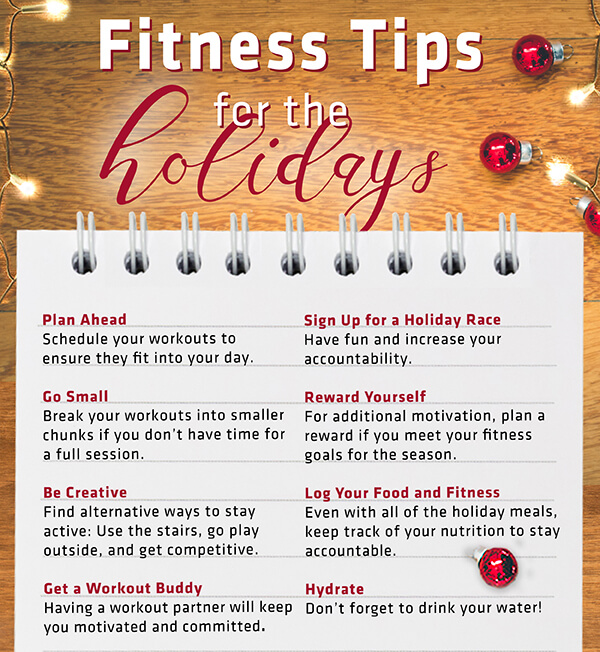 Fitness Tips
for the
holidays

Plan Ahead
Schedule your workouts to ensure they fit into your day.

Go Small
Break your workouts into smaller chunks if you don't have time for a full session.

Be Creative
Find alternative ways to stay active: Use the stairs, go play outside, and get competitive.

Get a Workout Buddy
Having a workout partner will keep you motivated and committed.

Sign Up for a Holiday Race
Have fun and increase your accountability.

Reward Yourself
For additional motivation, plan a reward if you meet your fitness goals for the season.

Log Your Food and Fitness
Even with all of the holiday meals, keep track of your nutrition to stay accountable.

Hydrate
Don't forget to drink your water!