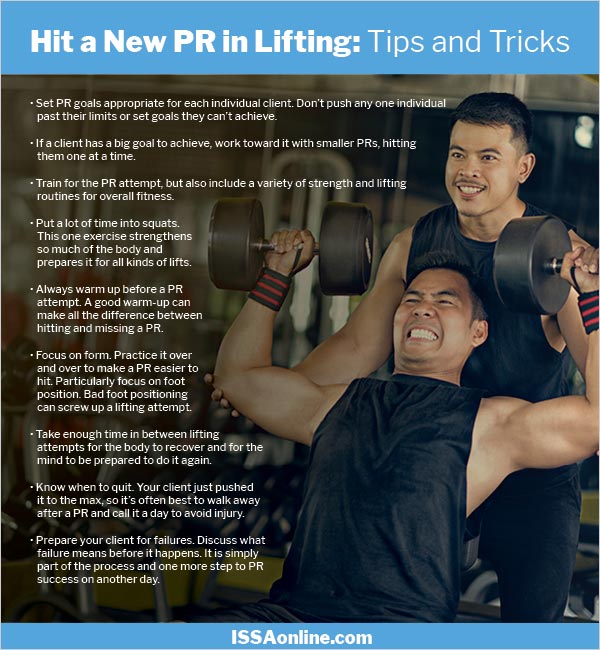 Hit a New PR in Lifting: Tips and Tricks

• Set PR goals appropriate for each individual client. Don't push any one individual past their limits or set goals they can't achieve.

• If a client has a big goal to achieve, work toward it with smaller PRs, hitting them one at a time.

• Train for the PR attempt, but also include a variety of strength and lifting routines for overall fitness.

• Put a lot of time into squats. This one exercise strengthens so much of the body and prepares it for all kinds of lifts.

• Always warm up before a PR attempt. A good warm-up can make all the difference between hitting and missing a PR.

• Focus on form. Practice it over and over to make a PR easier to hit. Particularly focus on foot position. Bad foot positioning can screw up a lifting attempt.

• Take enough time in between lifting attempts for the body to recover and for the mind to be prepared to do it again.

• Know when to quit. Your client just pushed it to the max, so it's often best to walk away after a PR and call it a day to avoid injury.

• Prepare your client for failures. Discuss what failure means before it happens. It is simply part of the process and one more step to PR success on another day.

ISSAonline.com