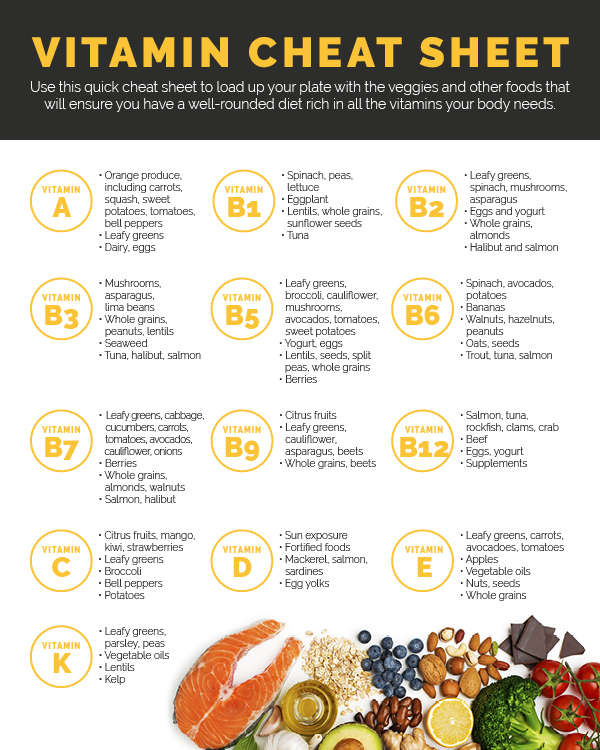 VITAMIN CHEAT SHEET

Use this quick cheat sheet to load up your plate with the veggies and other foods that will ensure you have a well-rounded diet rich in all the vitamins your body needs.

VITAMIN A
• Orange produce, including carrots, squash, sweet potatoes, tomatoes, bell peppers
• Leafy greens
• Dairy, eggs

VITAMIN B1
• Spinach, peas, lettuce
• Eggplant
• Lentils, whole grains, sunflower seeds
• Tuna

VITAMIN B2
• Leafy greens, spinach, mushrooms, asparagus
• Eggs and yogurt
• Whole grains, almonds
• Halibut and salmon

VITAMIN B3
• Mushrooms, asparagus, lima beans
• Whole grains, peanuts, lentils
• Seaweed
• Tuna, halibut, salmon

VITAMIN B5
• Leafy greens, broccoli, cauliflower, mushrooms, avocados, tomatoes, sweet potatoes
• Yogurt, eggs
• Lentils, seeds, split peas, whole grains
• Berries

VITAMIN B6
• Spinach, avocados, potatoes
• Bananas
• Walnuts, hazelnuts, peanuts
• Oats, seeds
• Trout, tuna, salmon

VITAMIN B7
• Leafy greens, cabbage, cucumbers, carrots, tomatoes, avocados, cauliflower, onions
• Berries
• Whole grains, almonds, walnuts
• Salmon, halibut

VITAMIN B9
• Citrus fruits
• Leafy greens, cauliflower, asparagus, beets
• Whole grains, beets

VITAMIN B12
• Salmon, tuna, rockfish, clams, crab
• Beef
• Eggs, yogurt
• Supplements

VITAMIN C
• Citrus fruits, mango, kiwi, strawberries
• Leafy greens
• Broccoli
• Bell peppers
• Potatoes

VITAMIN D
• Sun exposure
• Fortified foods
• Mackerel, salmon, sardines
• Egg yolks

VITAMIN E
• Leafy greens, carrots, avocadoes, tomatoes
• Apples
• Vegetable oils
• Nuts, seeds
• Whole grains

VITAMIN K
• Leafy greens, parsley, peas
• Vegetable oils
• Lentils
• Kelp