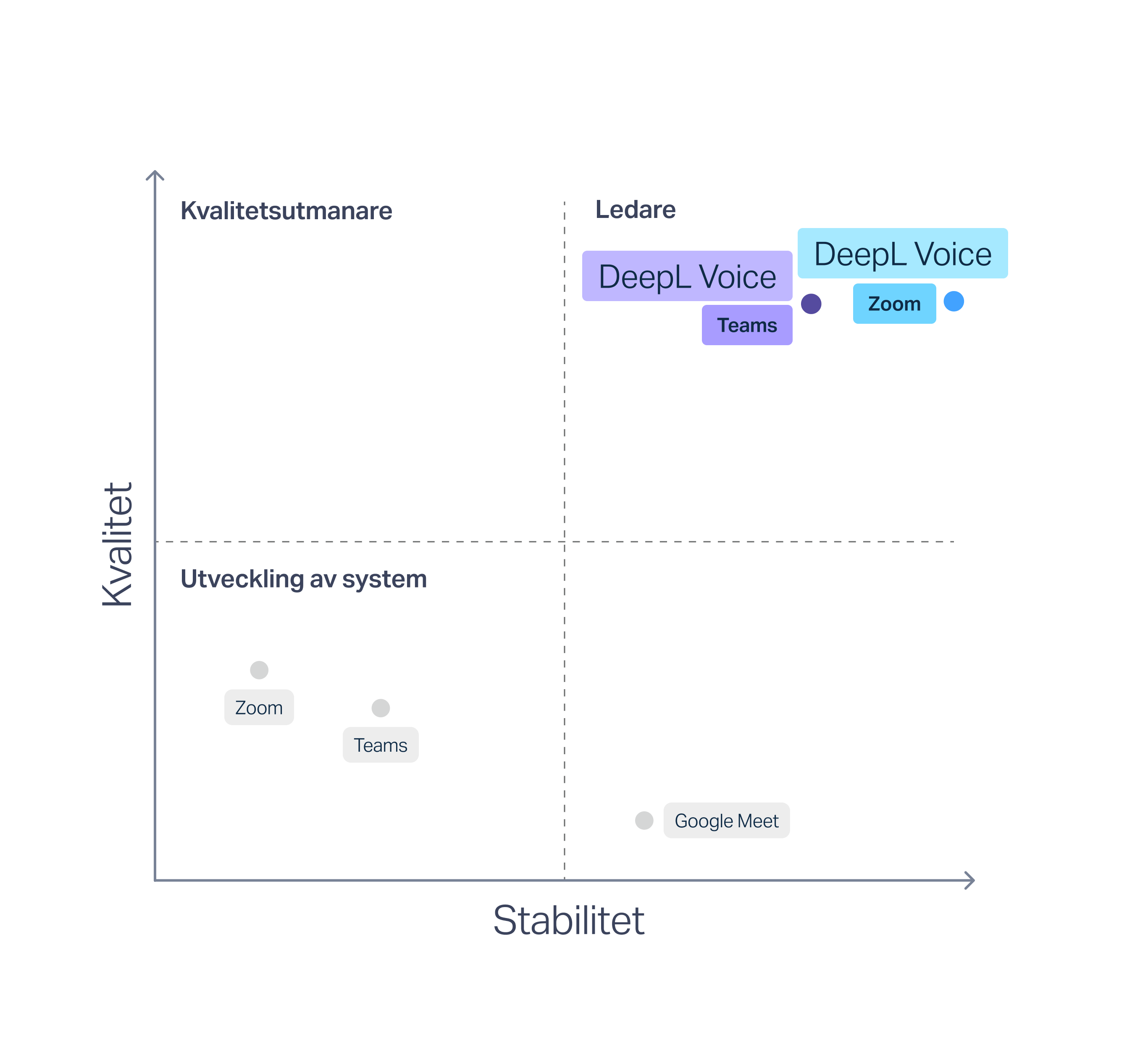 Kvalitet

Kvalitetsutmanare

Ledare

DeepL Voice

Teams

DeepL Voice

Zoom

Utveckling av system

Zoom

Teams

Google Meet

Stabilitet