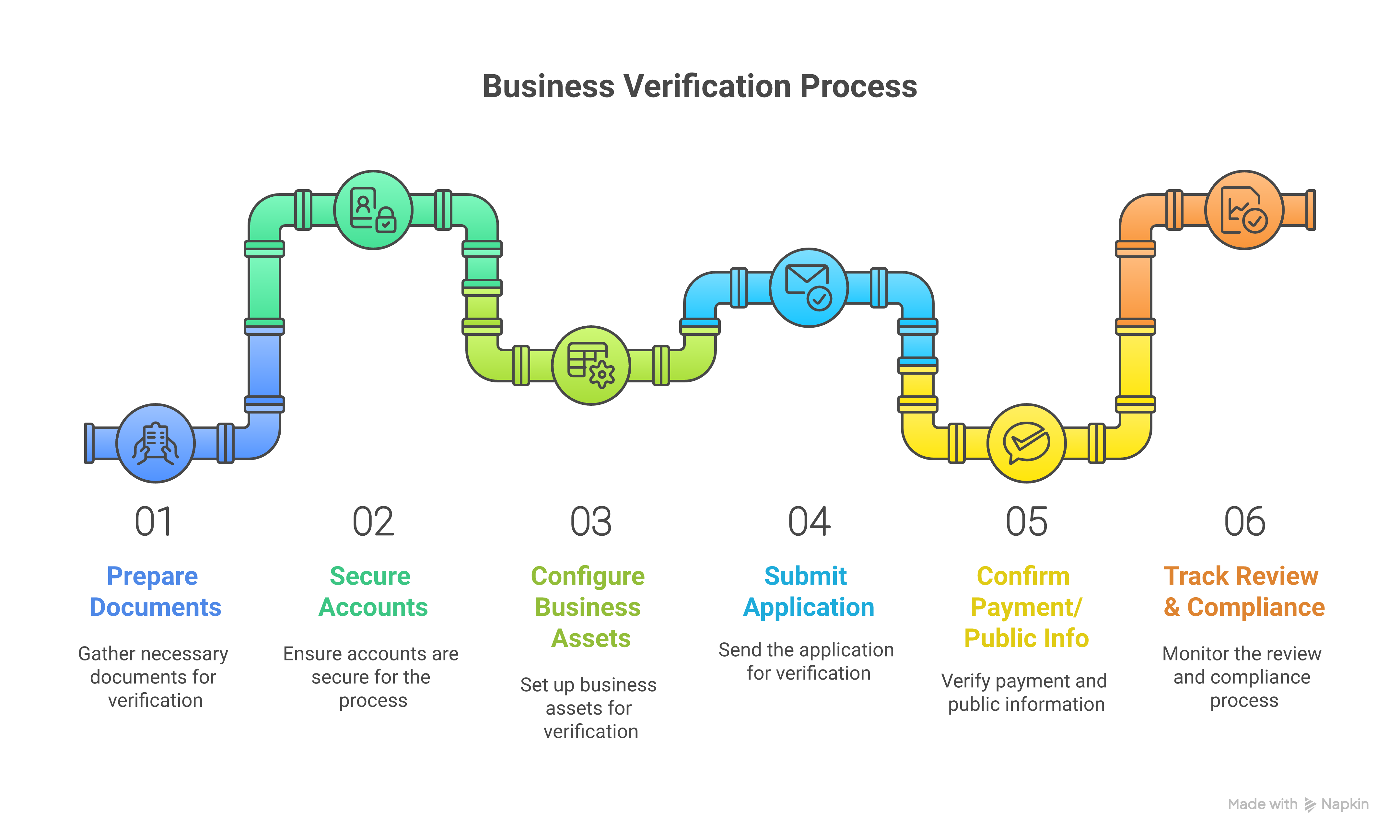 Business Verification Process

01

Prepare Documents

Gather necessary documents for verification

02

Secure Accounts

Ensure accounts are secure for the process

03

Configure Business Assets

Set up business assets for verification

04

Submit Application

Send the application for verification

05

Confirm Payment/ Public Info

Verify payment and public information

06

Track Review & Compliance

Monitor the review and compliance process

Made with Napkin