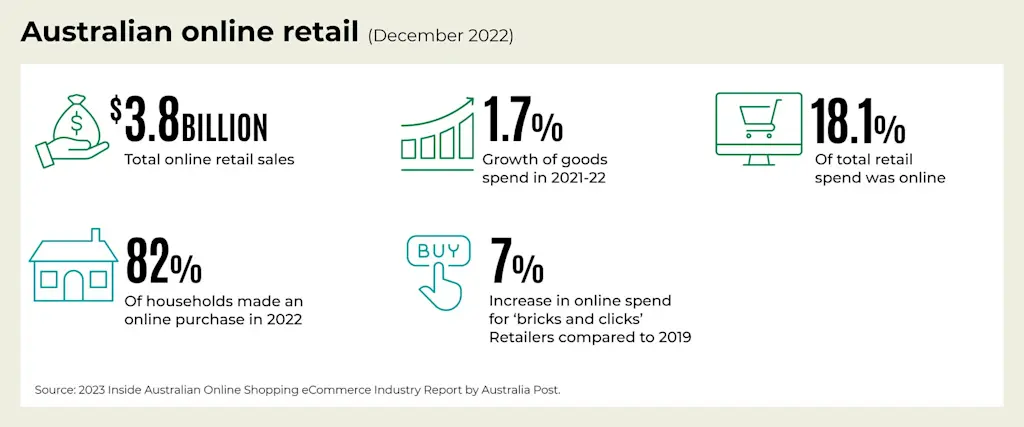 Australian online retail (December 2022)

$3.8 BILLION
Total online retail sales

1.7%
Growth of goods spend in 2021-22

18.1%
Of total retail spend was online

82%
Of households made an online purchase in 2022

BUY

7%
Increase in online spend for 'bricks and clicks' Retailers compared to 2019

Source: 2023 Inside Australian Online Shopping eCommerce Industry Report by Australia Post.