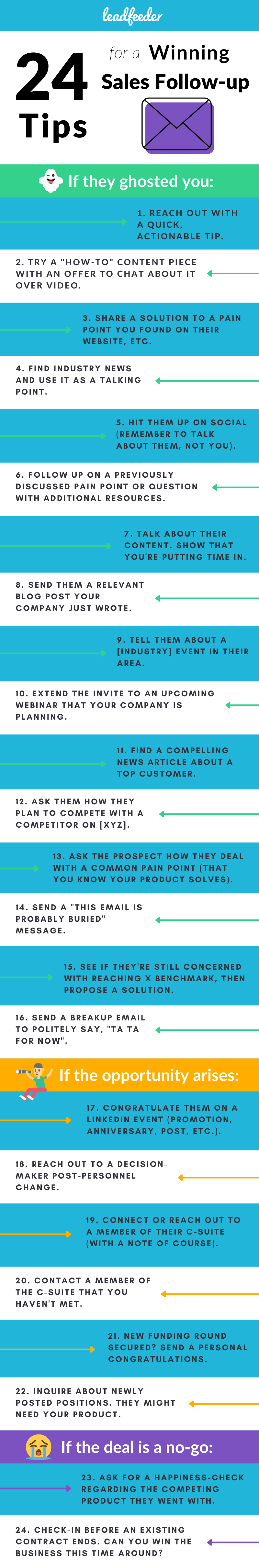 leadfeeder

24 Tips for a Winning Sales Follow-up

If they ghosted you:

1. REACH OUT WITH A QUICK, ACTIONABLE TIP.

2. TRY A "HOW-TO" CONTENT PIECE WITH AN OFFER TO CHAT ABOUT IT OVER VIDEO.

3. SHARE A SOLUTION TO A PAIN POINT YOU FOUND ON THEIR WEBSITE, ETC.

4. FIND INDUSTRY NEWS AND USE IT AS A TALKING POINT.

5. HIT THEM UP ON SOCIAL (REMEMBER TO TALK ABOUT THEM, NOT YOU).

6. FOLLOW UP ON A PREVIOUSLY DISCUSSED PAIN POINT OR QUESTION WITH ADDITIONAL RESOURCES.

7. TALK ABOUT THEIR CONTENT. SHOW THAT YOU'RE PUTTING TIME IN.

8. SEND THEM A RELEVANT BLOG POST YOUR COMPANY JUST WROTE.

9. TELL THEM ABOUT A [INDUSTRY] EVENT IN THEIR AREA.

10. EXTEND THE INVITE TO AN UPCOMING WEBINAR THAT YOUR COMPANY IS PLANNING.

11. FIND A COMPELLING NEWS ARTICLE ABOUT A TOP CUSTOMER.

12. ASK THEM HOW THEY PLAN TO COMPETE WITH A COMPETITOR ON [XYZ].

13. ASK THE PROSPECT HOW THEY DEAL WITH A COMMON PAIN POINT (THAT YOU KNOW YOUR PRODUCT SOLVES).

14. SEND A "THIS EMAIL IS PROBABLY BURIED" MESSAGE.

15. SEE IF THEY'RE STILL CONCERNED WITH REACHING X BENCHMARK, THEN PROPOSE A SOLUTION.

16. SEND A BREAKUP EMAIL TO POLITELY SAY, "TA TA FOR NOW".

If the opportunity arises:

17. CONGRATULATE THEM ON A LINKEDIN EVENT (PROMOTION, ANNIVERSARY, POST, ETC.).

18. REACH OUT TO A DECISION-MAKER POST-PERSONNEL CHANGE.

19. CONNECT OR REACH OUT TO A MEMBER OF THEIR C-SUITE (WITH A NOTE OF COURSE).

20. CONTACT A MEMBER OF THE C-SUITE THAT YOU HAVEN'T MET.

21. NEW FUNDING ROUND SECURED? SEND A PERSONAL CONGRATULATIONS.

22. INQUIRE ABOUT NEWLY POSTED POSITIONS. THEY MIGHT NEED YOUR PRODUCT.

If the deal is a no-go:

23. ASK FOR A HAPPINESS-CHECK REGARDING THE COMPETING PRODUCT THEY WENT WITH.

24. CHECK-IN BEFORE AN EXISTING CONTRACT ENDS. CAN YOU WIN THE BUSINESS THIS TIME AROUND?