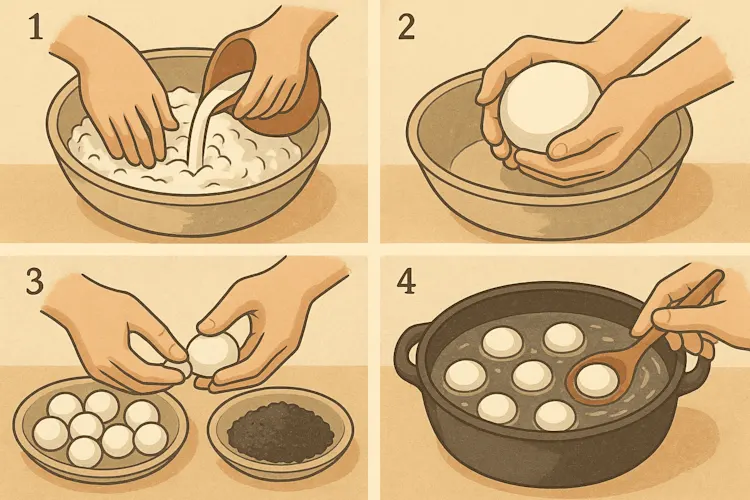 1

2

3

4