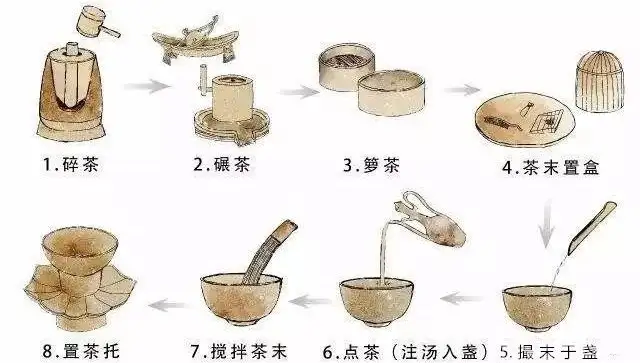 1.碎茶

2.碾茶

3.箩茶

4.茶末置盒

5.撮末于盏

6.点茶（注汤入盏）

7.搅拌茶末

8.置茶托