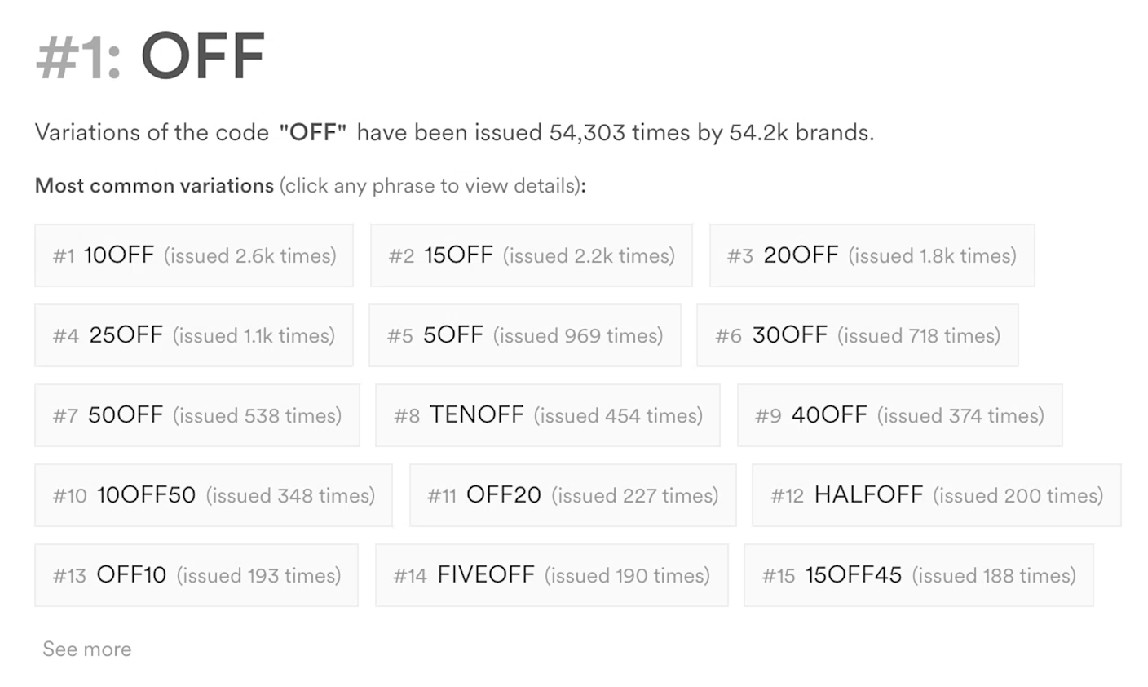 #1: OFF

Variations of the code "OFF" have been issued 54,303 times by 54.2k brands.

Most common variations (click any phrase to view details):

#1 10OFF (issued 2.6k times)

#2 15OFF (issued 2.2k times)

#3 20OFF (issued 1.8k times)

#4 25OFF (issued 1.1k times)

#5 5OFF (issued 969 times)

#6 30OFF (issued 718 times)

#7 50OFF (issued 538 times)

#8 TENOFF (issued 454 times)

#9 40OFF (issued 374 times)

#10 10OFF50 (issued 348 times)

#11 OFF20 (issued 227 times)

#12 HALFOFF (issued 200 times)

#13 OFF10 (issued 193 times)

#14 FIVEOFF (issued 190 times)

#15 15OFF45 (issued 188 times)

See more