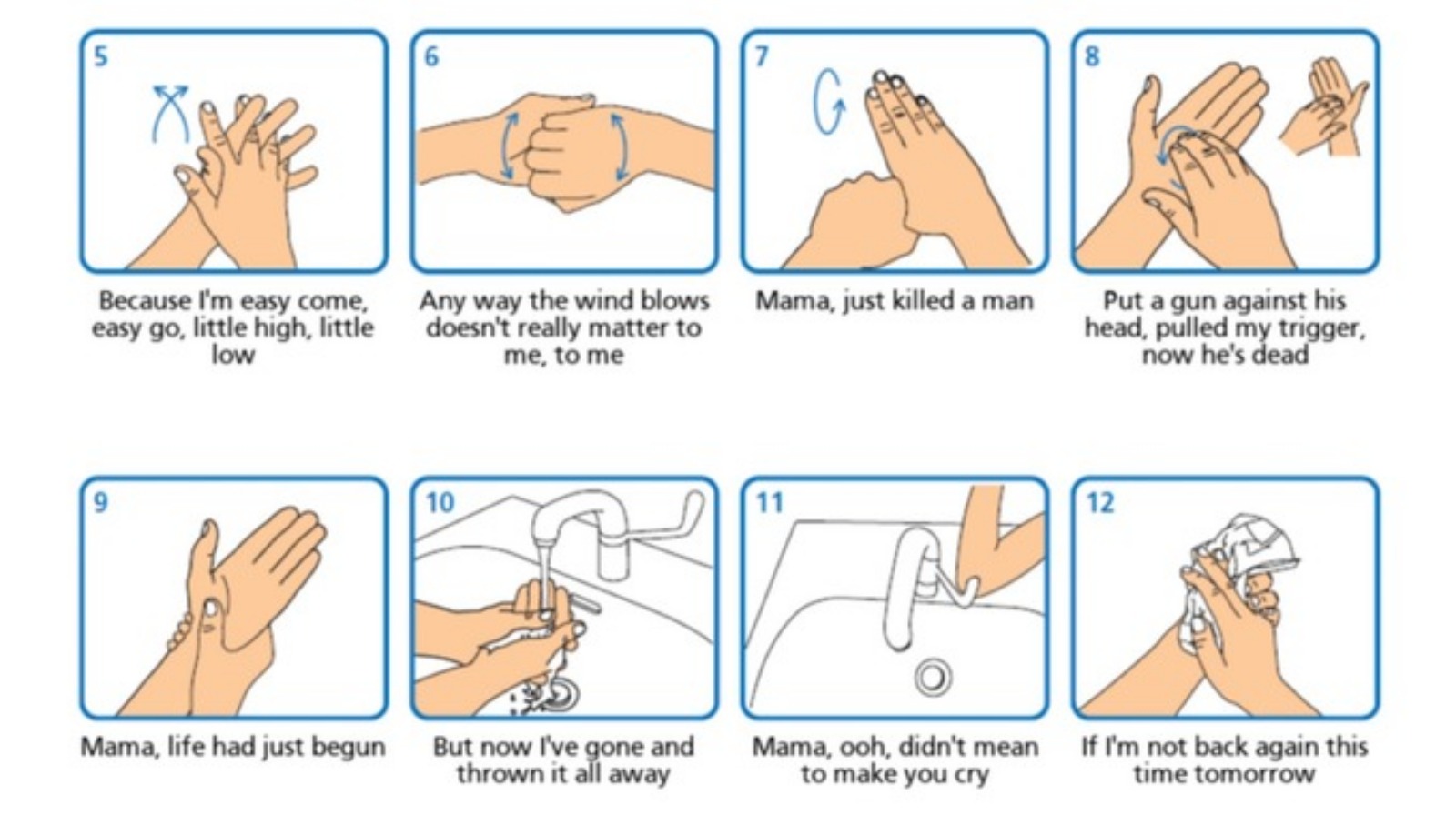 5

Because I'm easy come, easy go, little high, little low

6

Any way the wind blows doesn't really matter to me, to me

7

Mama, just killed a man

8

Put a gun against his head, pulled my trigger, now he's dead

9

Mama, life had just begun

10

But now I've gone and thrown it all away

11

Mama, ooh, didn't mean to make you cry

12

If I'm not back again this time tomorrow