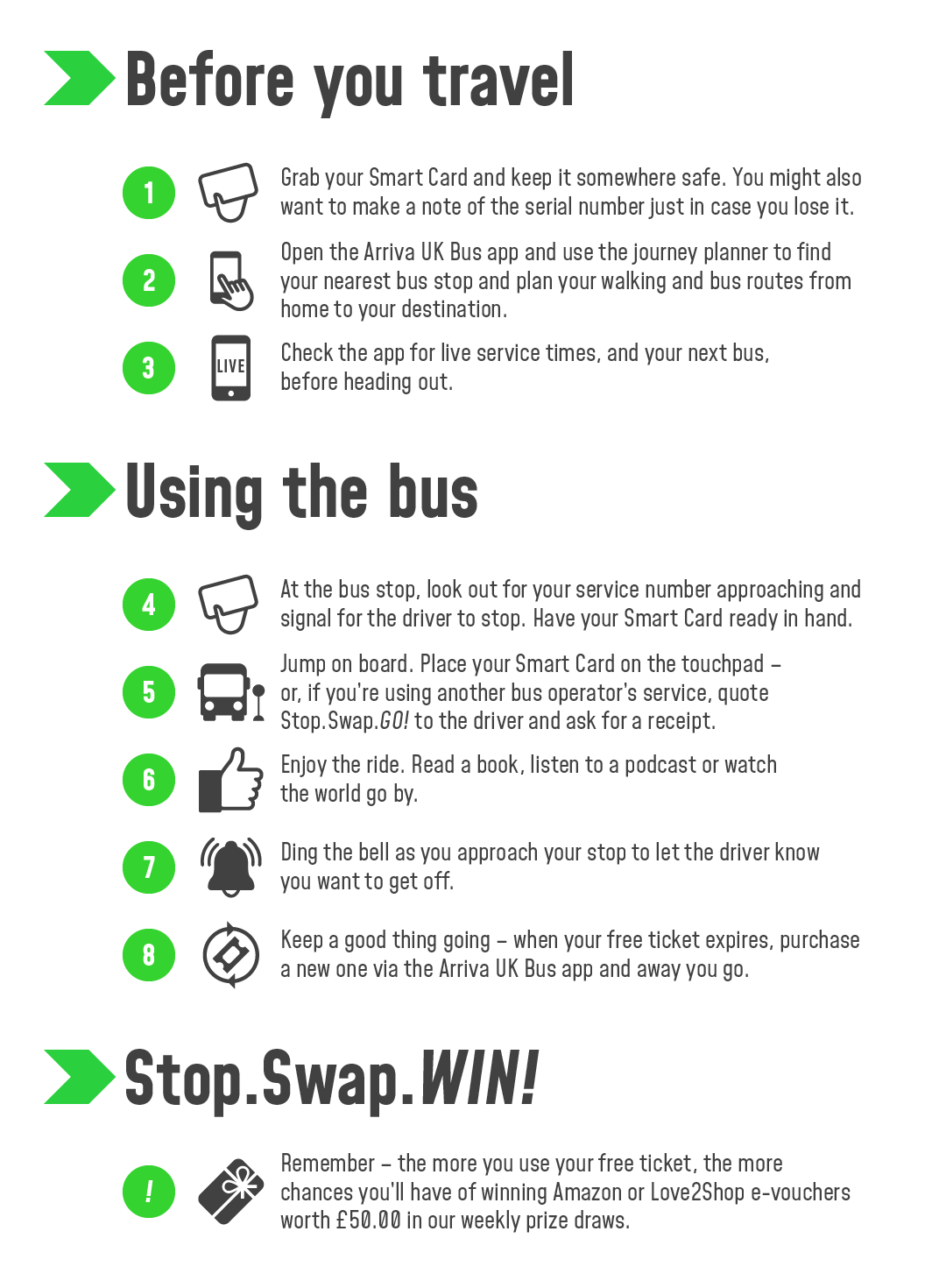 Before you travel

1 Grab your Smart Card and keep it somewhere safe. You might also want to make a note of the serial number just in case you lose it.

2 Open the Arriva UK Bus app and use the journey planner to find your nearest bus stop and plan your walking and bus routes from home to your destination.

3 LIVE Check the app for live service times, and your next bus, before heading out.

Using the bus

4 At the bus stop, look out for your service number approaching and signal for the driver to stop. Have your Smart Card ready in hand.

5 Jump on board. Place your Smart Card on the touchpad – or, if you're using another bus operator's service, quote Stop.Swap.GO! to the driver and ask for a receipt.

6 Enjoy the ride. Read a book, listen to a podcast or watch the world go by.

7 Ding the bell as you approach your stop to let the driver know you want to get off.

8 Keep a good thing going – when your free ticket expires, purchase a new one via the Arriva UK Bus app and away you go.

Stop.Swap.WIN!

! Remember – the more you use your free ticket, the more chances you'll have of winning Amazon or Love2Shop e-vouchers worth £50.00 in our weekly prize draws.