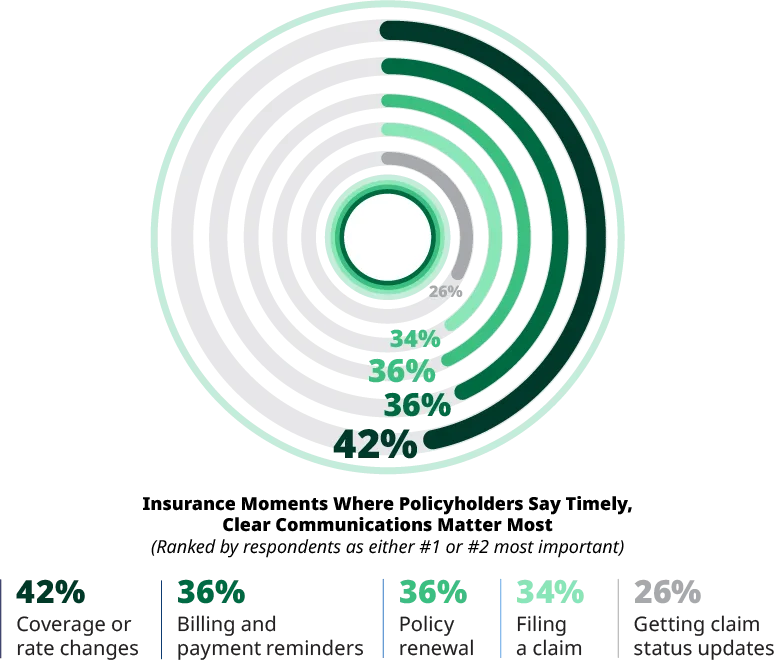 26%
34%
36%
36%
42%

Insurance Moments Where Policyholders Say Timely, Clear Communications Matter Most
(Ranked by respondents as either #1 or #2 most important)

42%
Coverage or rate changes

36%
Billing and payment reminders

36%
Policy renewal

34%
Filing a claim

26%
Getting claim status updates