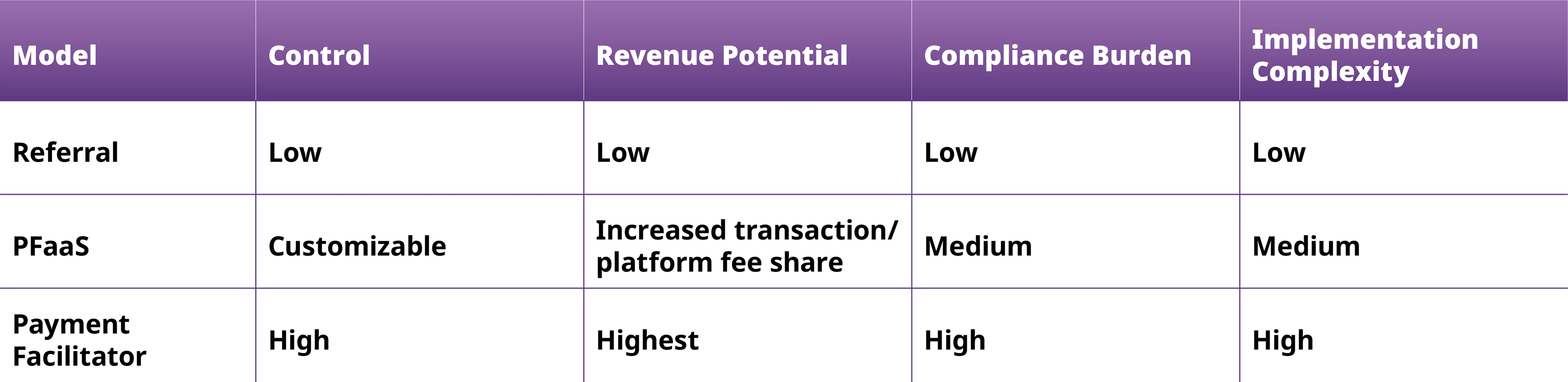 | Model | Control | Revenue Potential | Compliance Burden | Implementation Complexity |
|---|---|---|---|---|
| Referral | Low | Low | Low | Low |
| PFaaS | Customizable | Increased transaction/ platform fee share | Medium | Medium |
| Payment Facilitator | High | Highest | High | High |