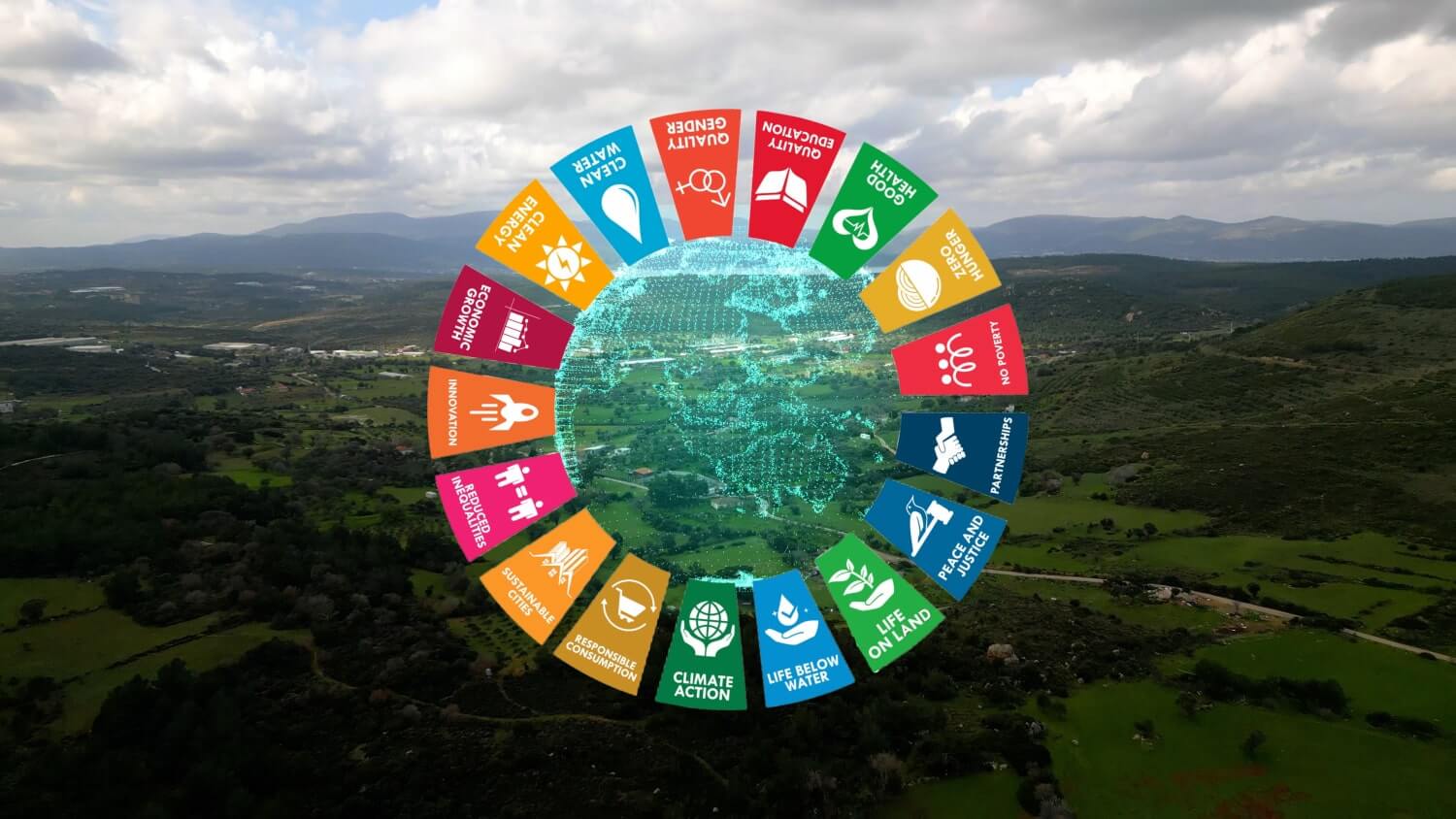 NO POVERTY
ZERO HUNGER
GOOD HEALTH
QUALITY EDUCATION
QUALITY GENDER
CLEAN WATER
CLEAN ENERGY
ECONOMIC GROWTH
INNOVATION
REDUCED INEQUALITIES
SUSTAINABLE CITIES
RESPONSIBLE CONSUMPTION
CLIMATE ACTION
LIFE BELOW WATER
LIFE ON LAND
PEACE AND JUSTICE
PARTNERSHIPS