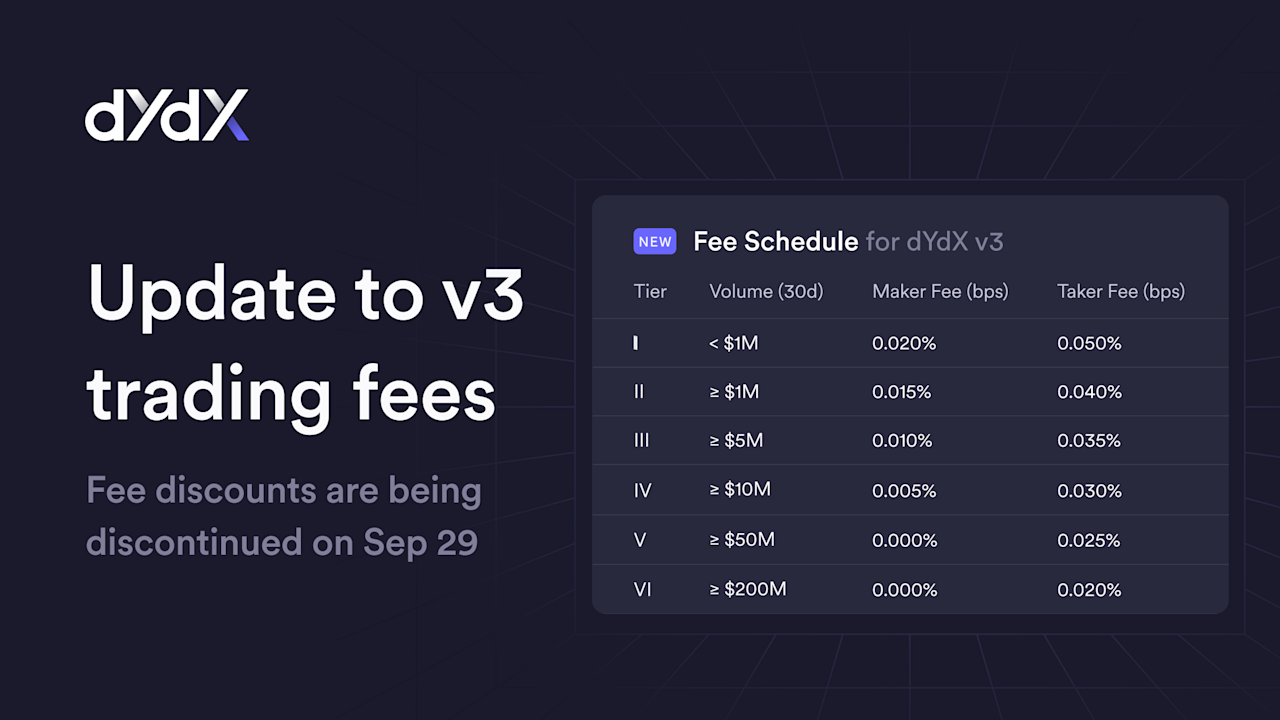 dYdX

Update to v3 trading fees

Fee discounts are being discontinued on Sep 29

NEW Fee Schedule for dYdX v3

| Tier | Volume (30d) | Maker Fee (bps) | Taker Fee (bps) |
|---|---|---|---|
| I | < $1M | 0.020% | 0.050% |
| II | ≥ $1M | 0.015% | 0.040% |
| III | ≥ $5M | 0.010% | 0.035% |
| IV | ≥ $10M | 0.005% | 0.030% |
| V | ≥ $50M | 0.000% | 0.025% |
| VI | ≥ $200M | 0.000% | 0.020% |