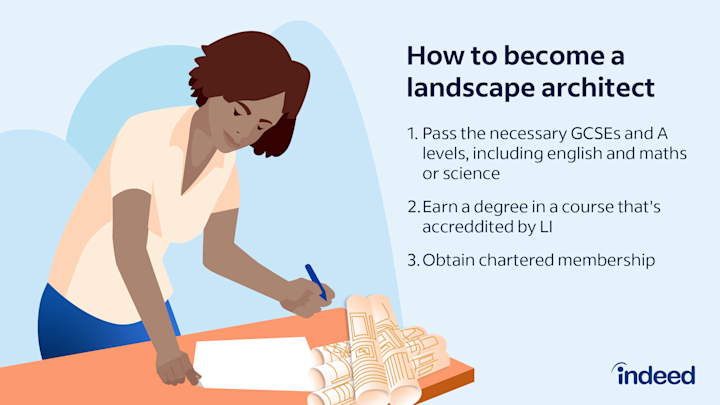 How to become a landscape architect

1. Pass the necessary GCSEs and A levels, including english and maths or science

2. Earn a degree in a course that's accreddited by LI

3. Obtain chartered membership

indeed