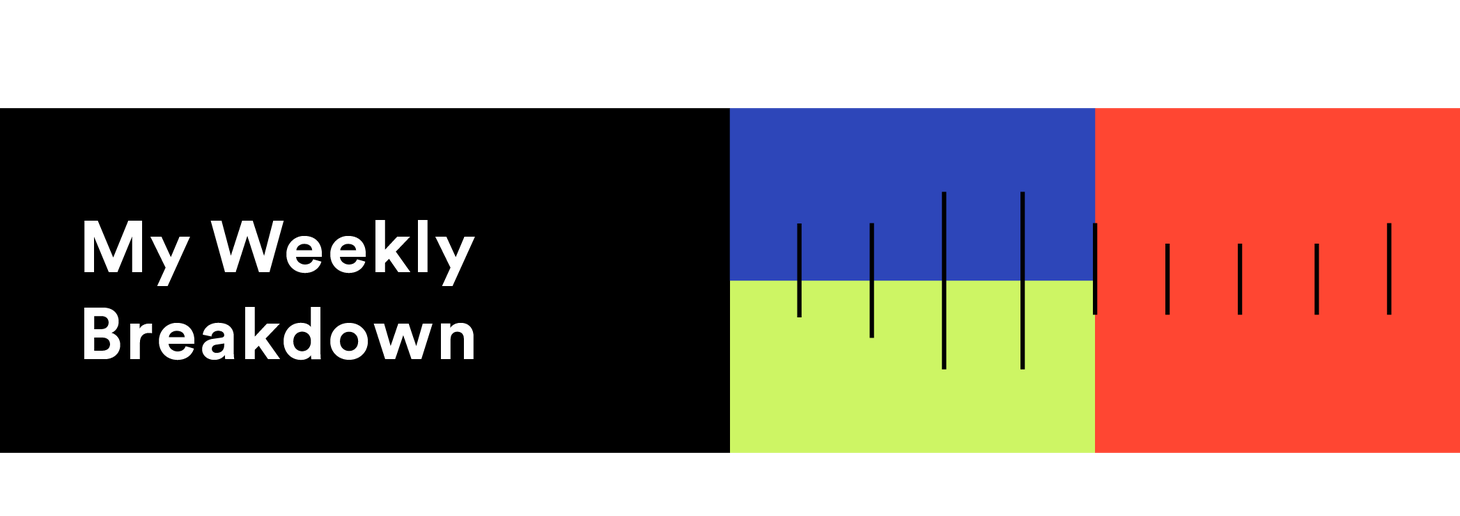 My Weekly
Breakdown