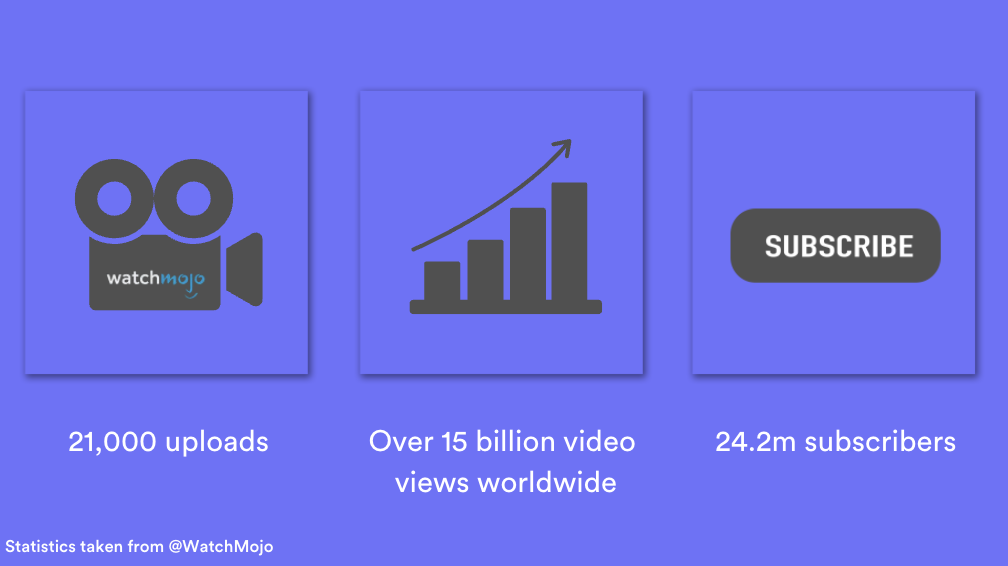 watchmojo

SUBSCRIBE

21,000 uploads

Over 15 billion video views worldwide

24.2m subscribers

Statistics taken from @WatchMojo