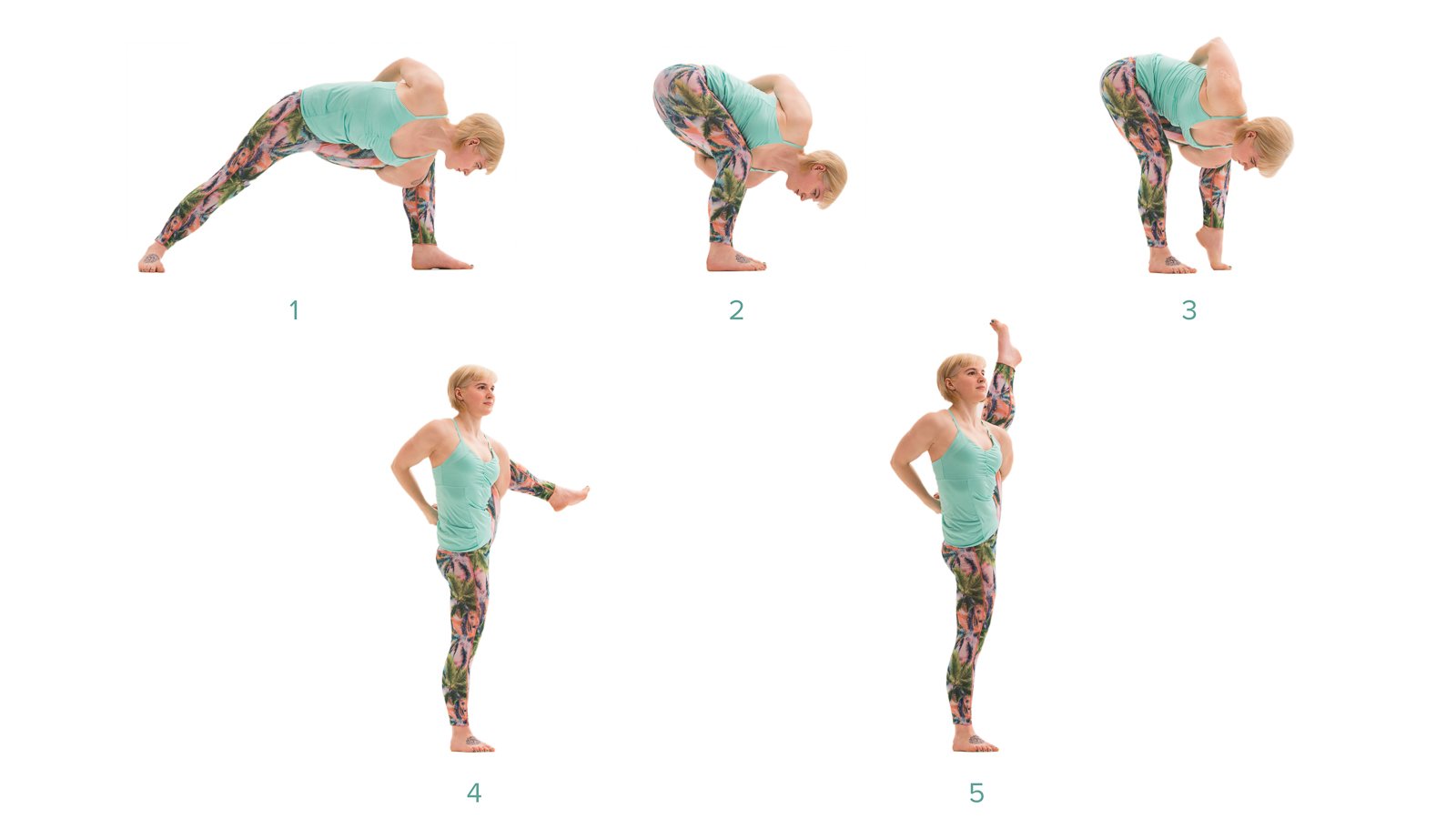 1

2

3

4

5