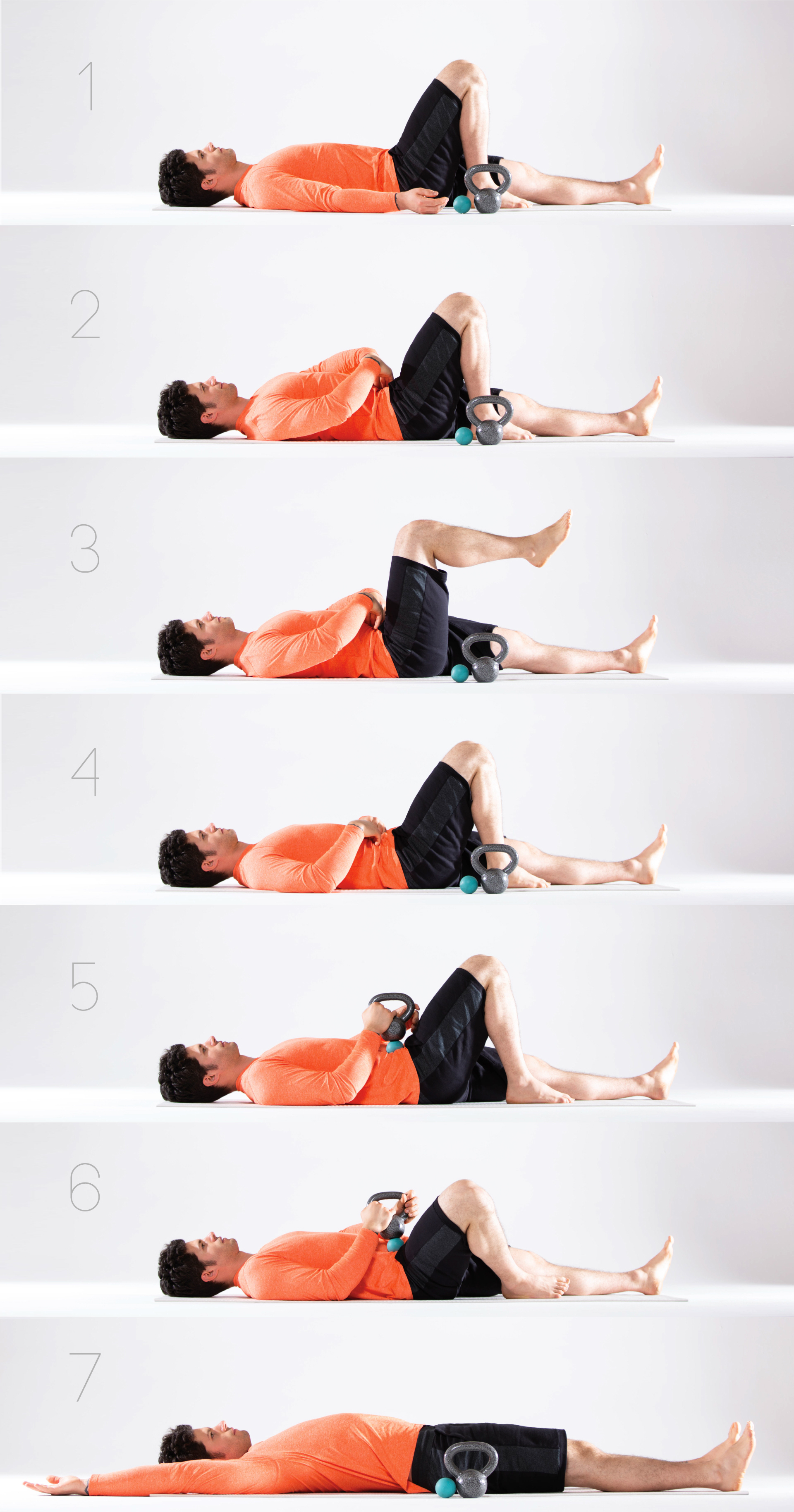 1

2

3

4

5

6

7