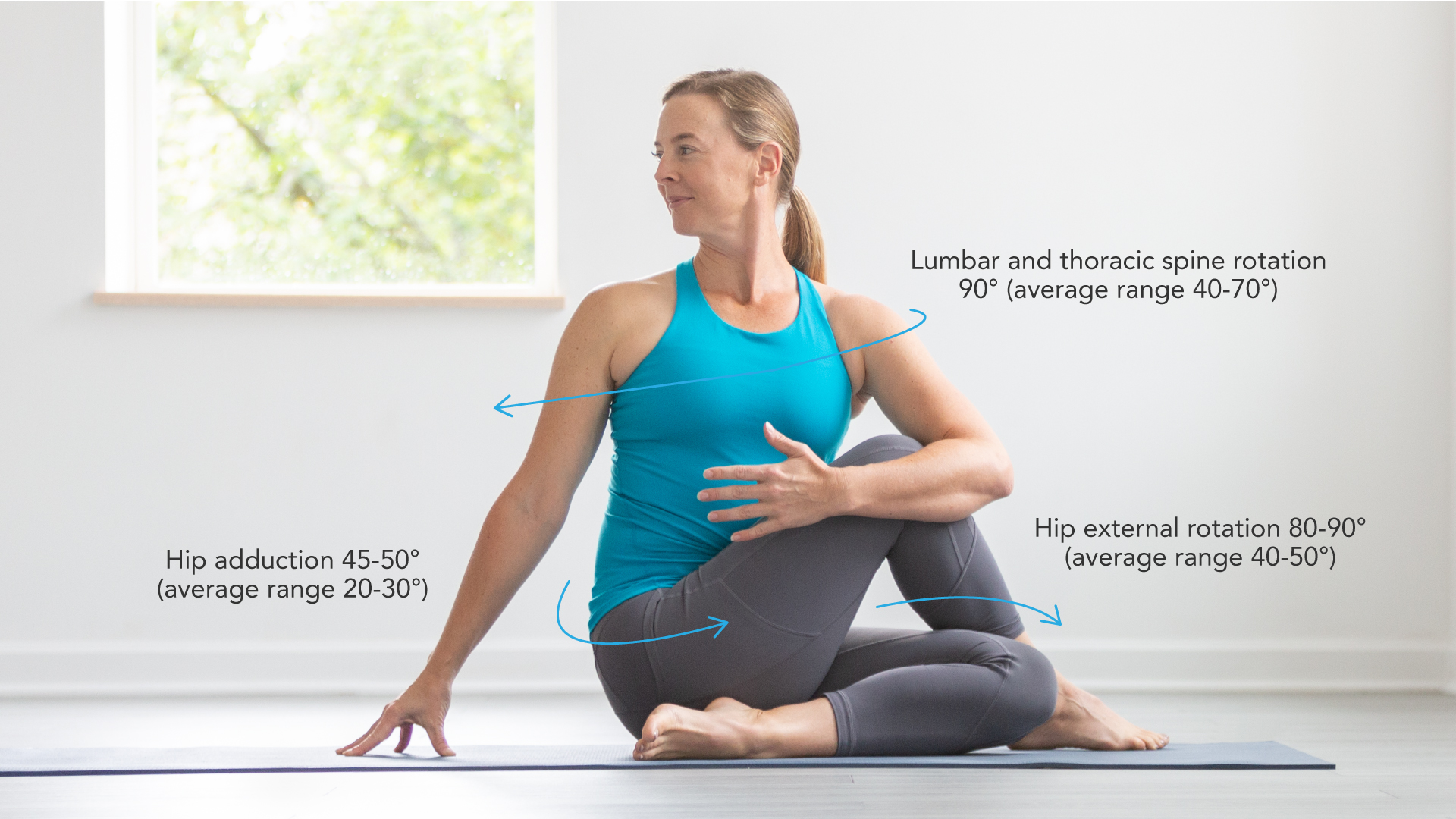 Lumbar and thoracic spine rotation 90° (average range 40-70°)

Hip adduction 45-50° (average range 20-30°)

Hip external rotation 80-90° (average range 40-50°)