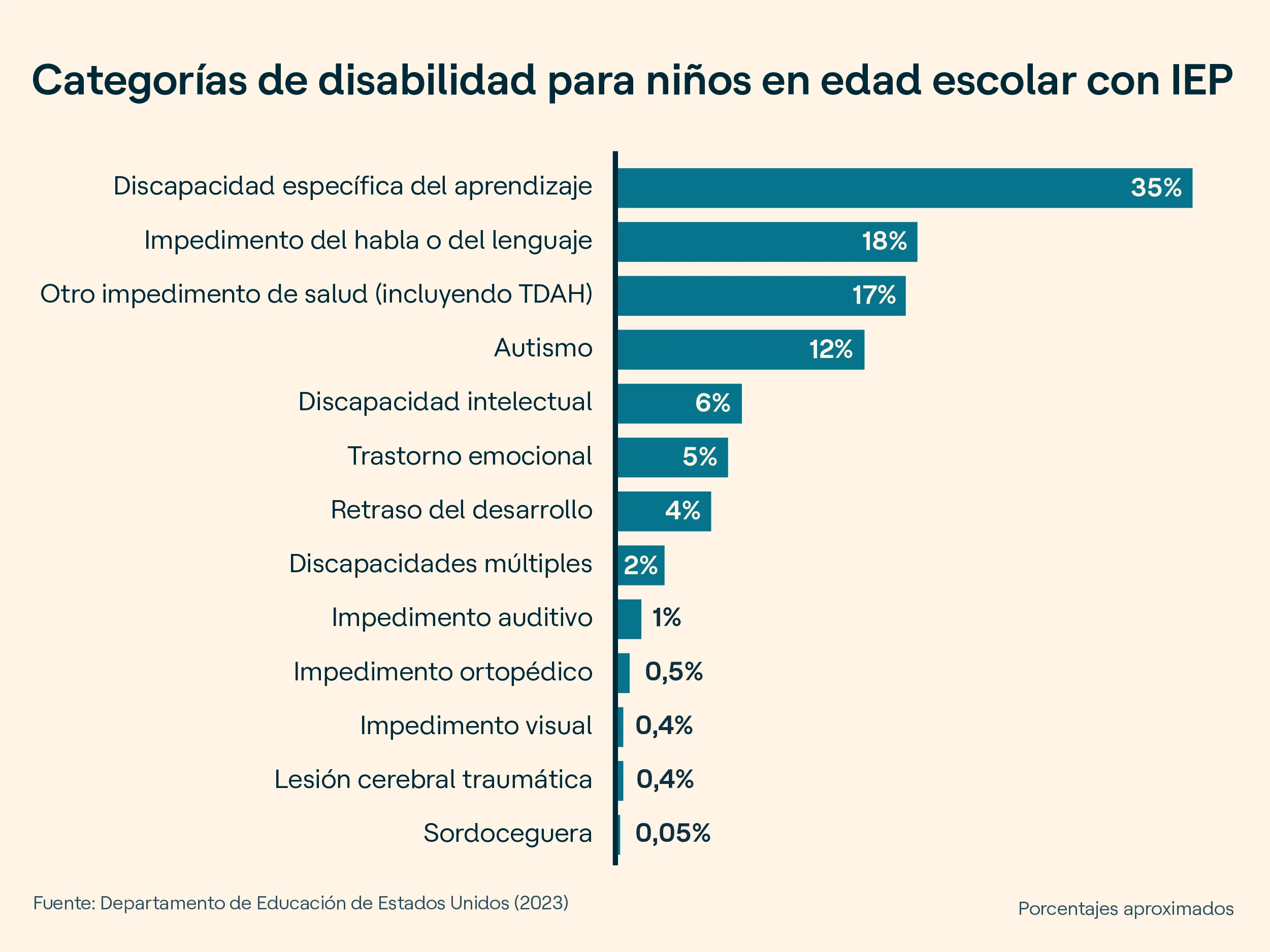 Categorías de disabilidad para niños en edad escolar con IEP

Discapacidad específica del aprendizaje 35%
Impedimento del habla o del lenguaje 18%
Otro impedimento de salud (incluyendo TDAH) 17%
Autismo 12%
Discapacidad intelectual 6%
Trastorno emocional 5%
Retraso del desarrollo 4%
Discapacidades múltiples 2%
Impedimento auditivo 1%
Impedimento ortopédico 0,5%
Impedimento visual 0,4%
Lesión cerebral traumática 0,4%
Sordoceguera 0,05%

Fuente: Departamento de Educación de Estados Unidos (2023)

Porcentajes aproximados