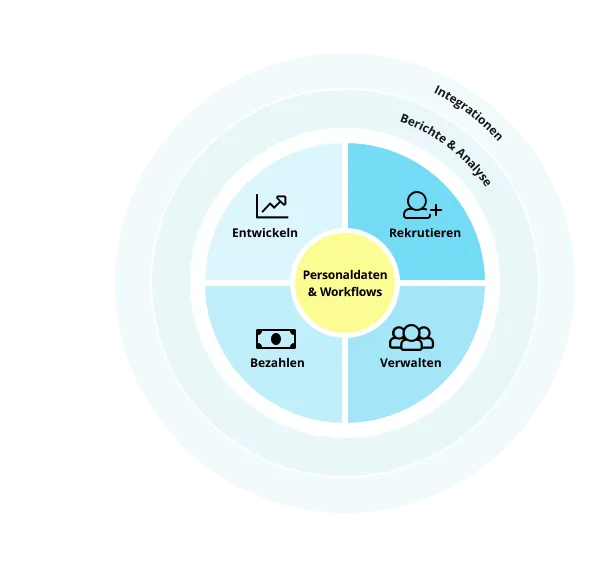 Integrationen

Berichte & Analyse

Entwickeln

Rekrutieren

Personaldaten & Workflows

Bezahlen

Verwalten