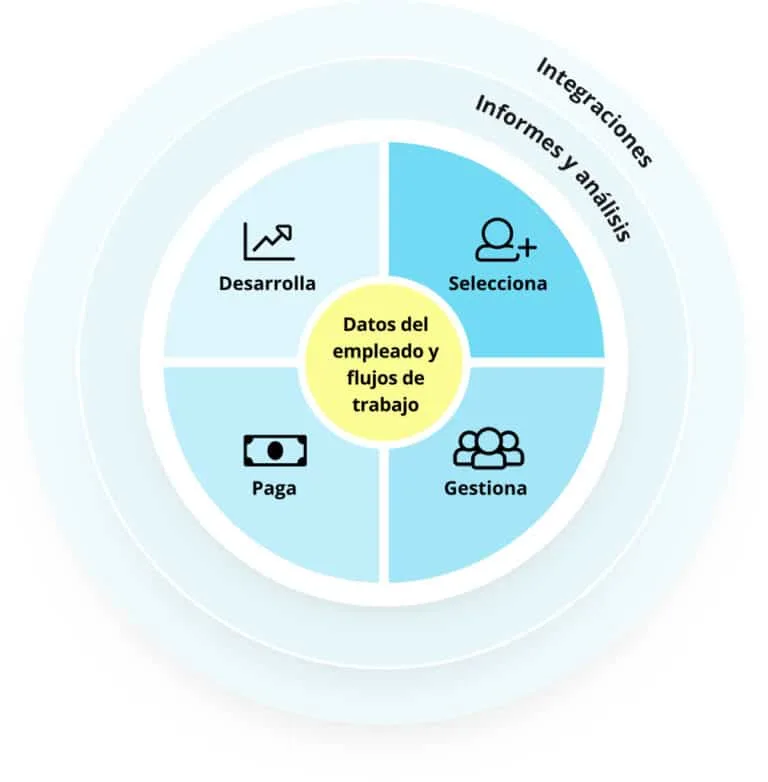 Integraciones

Informes y análisis

Desarrolla

Selecciona

Datos del empleado y flujos de trabajo

Paga

Gestiona