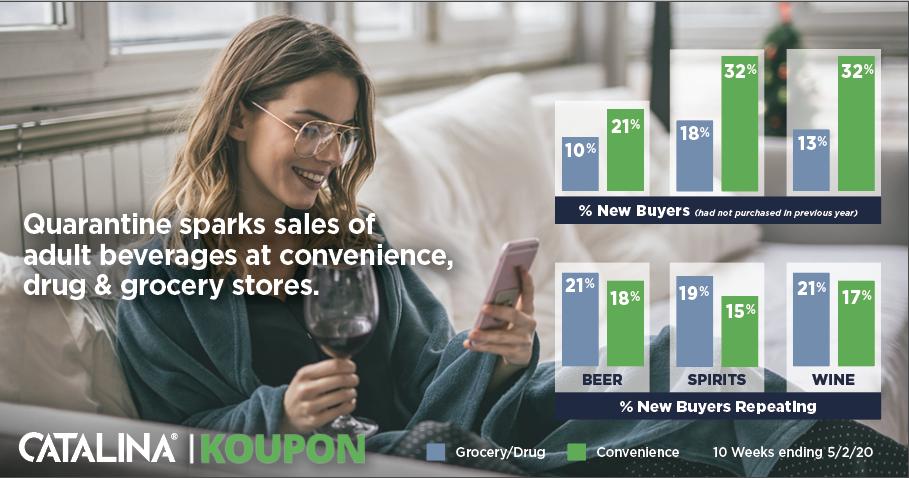 Quarantine sparks sales of adult beverages at convenience, drug & grocery stores.

10% 21% 18% 32% 13% 32%

% New Buyers (had not purchased in previous year)

21% 18% 19% 15% 21% 17%

BEER SPIRITS WINE

% New Buyers Repeating

CATALINA® | KOUPON

Grocery/Drug Convenience 10 Weeks ending 5/2/20