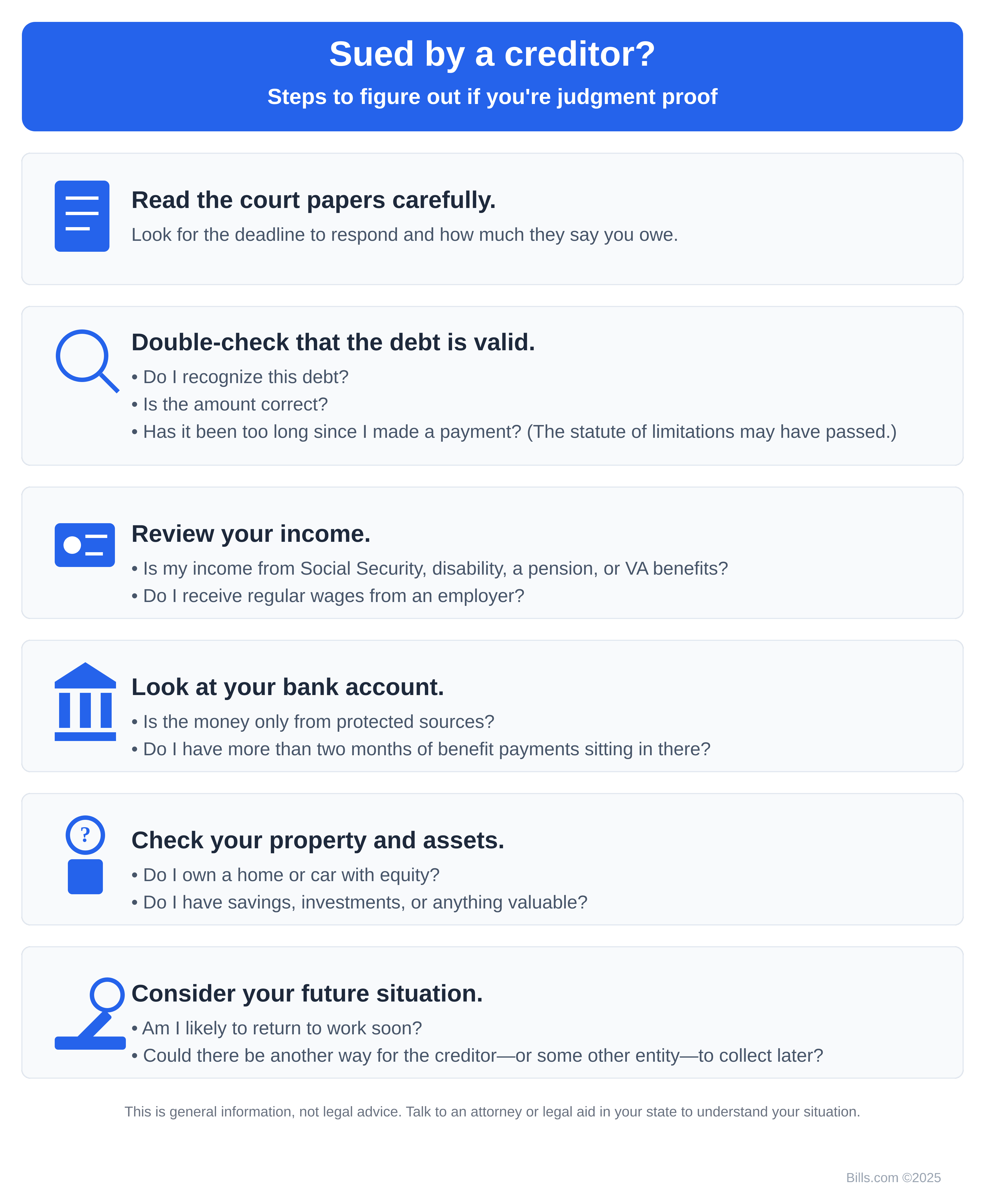 Sued by a creditor?

Steps to figure out if you're judgment proof

Read the court papers carefully.

Look for the deadline to respond and how much they say you owe.

Double-check that the debt is valid.

• Do I recognize this debt?
• Is the amount correct?
• Has it been too long since I made a payment? (The statute of limitations may have passed.)

Review your income.

• Is my income from Social Security, disability, a pension, or VA benefits?
• Do I receive regular wages from an employer?

Look at your bank account.

• Is the money only from protected sources?
• Do I have more than two months of benefit payments sitting in there?

?

Check your property and assets.

• Do I own a home or car with equity?
• Do I have savings, investments, or anything valuable?

Consider your future situation.

• Am I likely to return to work soon?
• Could there be another way for the creditor—or some other entity—to collect later?

This is general information, not legal advice. Talk to an attorney or legal aid in your state to understand your situation.

Bills.com ©2025